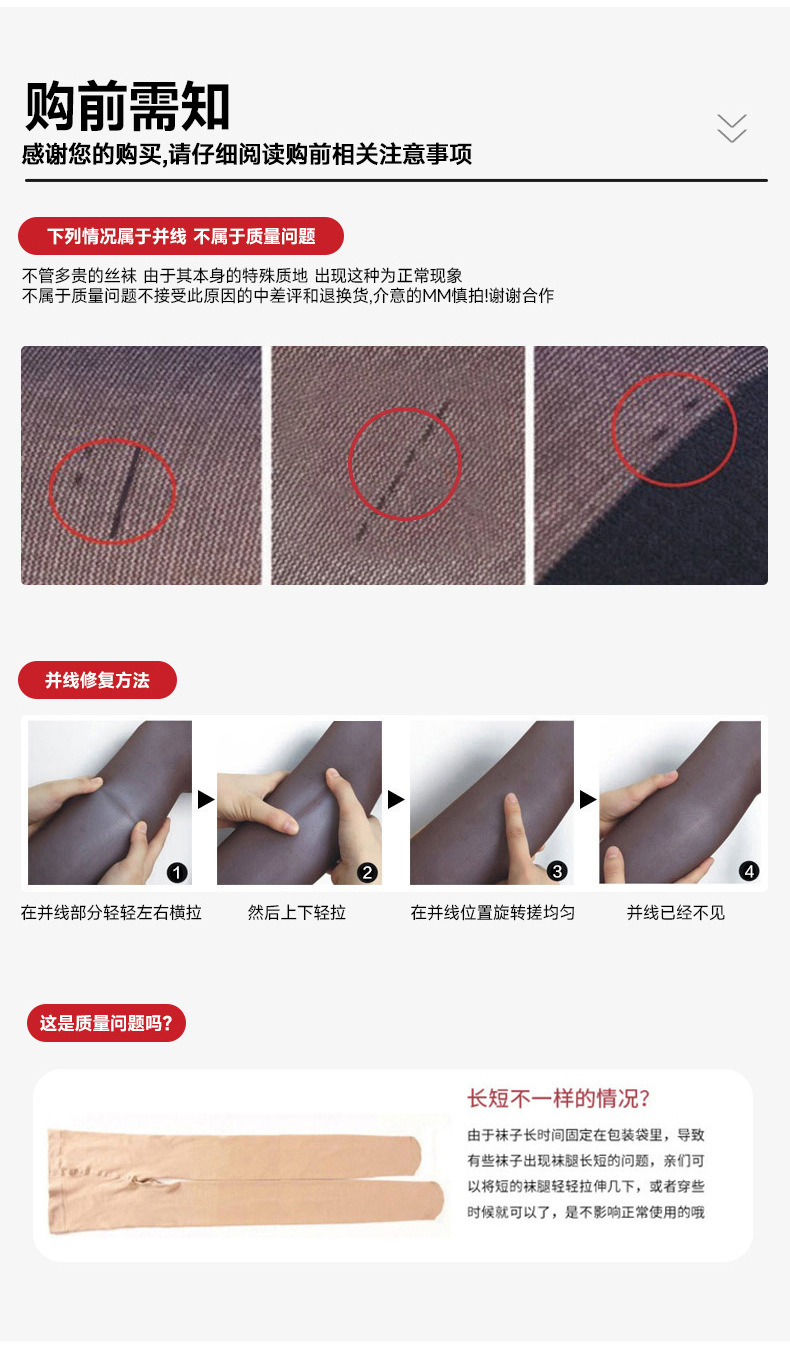 购前需知
感谢您的购买,请仔细阅读购前相关注意事项

下列情况属于并线 不属于质量问题

不管多贵的丝袜 由于其本身的特殊质地 出现这种为正常现象
不属于质量问题不接受此原因的中差评和退换货,介意的MM慎拍!谢谢合作

并线修复方法

1
2
3
4

在并线部分轻轻左右横拉
然后上下轻拉
在并线位置旋转搓均匀
并线已经不见

这是质量问题吗?

长短不一样的情况?

由于袜子长时间固定在包装袋里,导致有些袜子出现袜腿长短的问题,亲们可以将短的袜腿轻轻拉伸几下,或者穿些时候就可以了,是不影响正常使用的哦