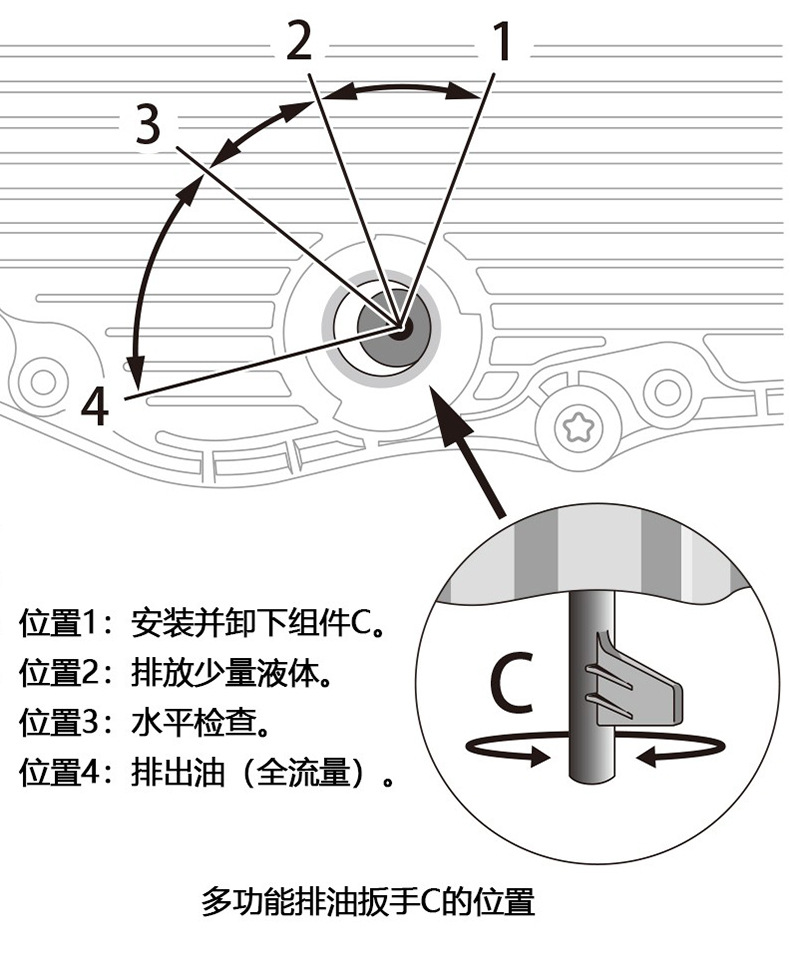 2
1
3
4

C

位置1：安装并卸下组件C。
位置2：排放少量液体。
位置3：水平检查。
位置4：排出油（全流量）。

多功能排油扳手C的位置