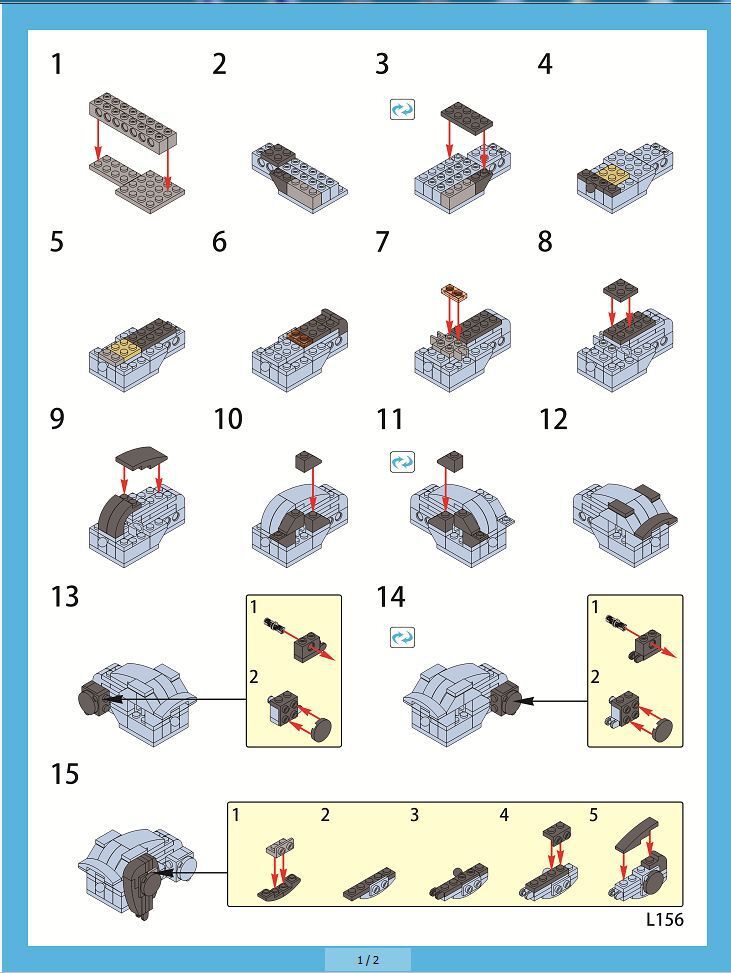 1

2

3

4

5

6

7

8

9

10

11

12

13

1

2

14

1

2

15

1

2

3

4

5

L156

1 / 2