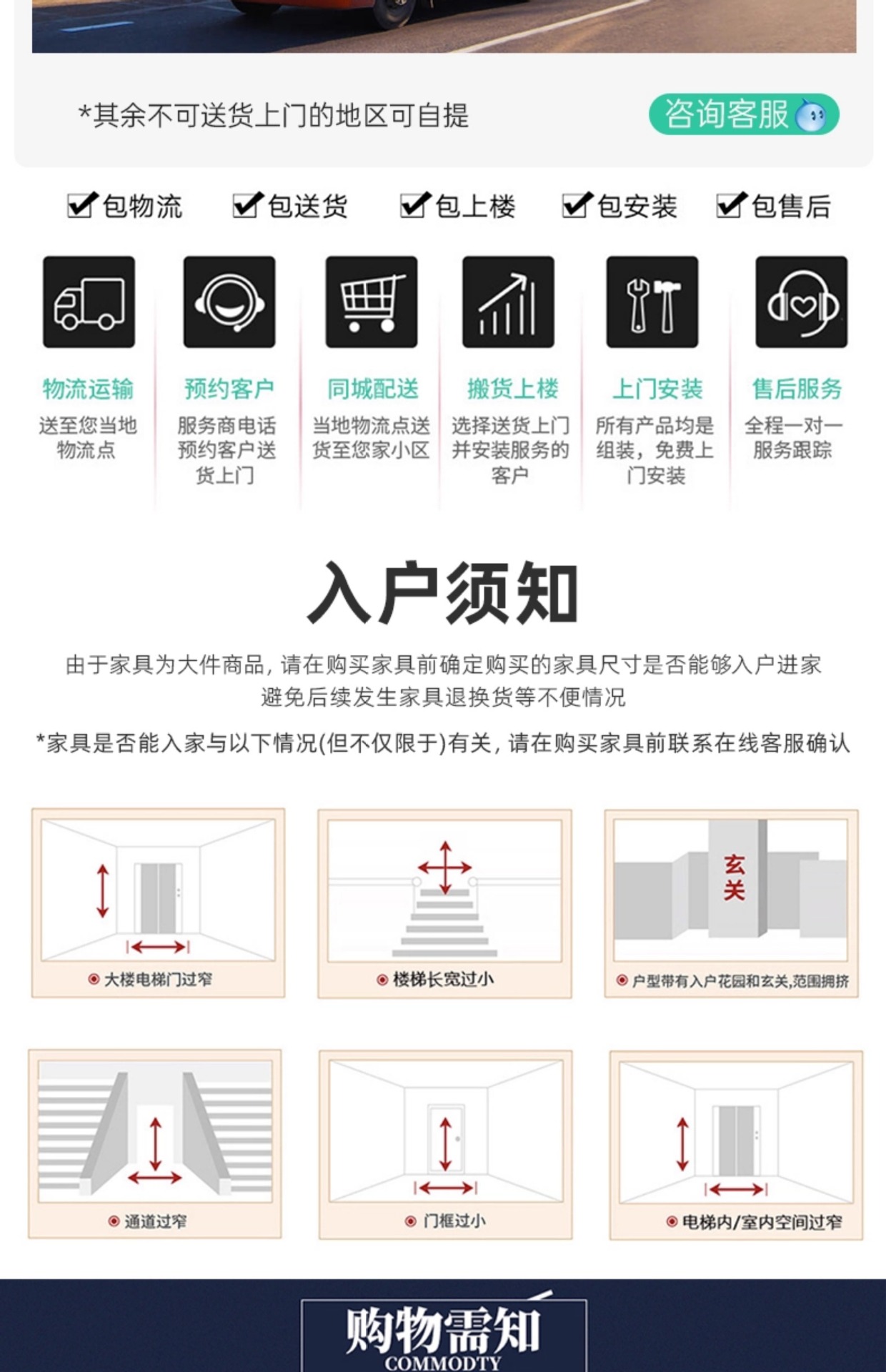 *其余不可送货上门的地区可自提

咨询客服

包物流 包送货 包上楼 包安装 包售后

物流运输
送至您当地物流点

预约客户
服务商电话预约客户送货上门

同城配送
当地物流点送货至您家小区

搬货上楼
选择送货上门并安装服务的客户

上门安装
所有产品均是组装，免费上门安装

售后服务
全程一对一服务跟踪

入户须知

由于家具为大件商品，请在购买家具前确定购买的家具尺寸是否能够入户进家
避免后续发生家具退换货等不便情况

*家具是否能入家与以下情况(但不仅限于)有关，请在购买家具前联系在线客服确认

大楼电梯门过窄

楼梯长宽过小

玄关

户型带有入户花园和玄关,范围拥挤

通道过窄

门框过小

电梯内/室内空间过窄

购物需知
COMMODTY