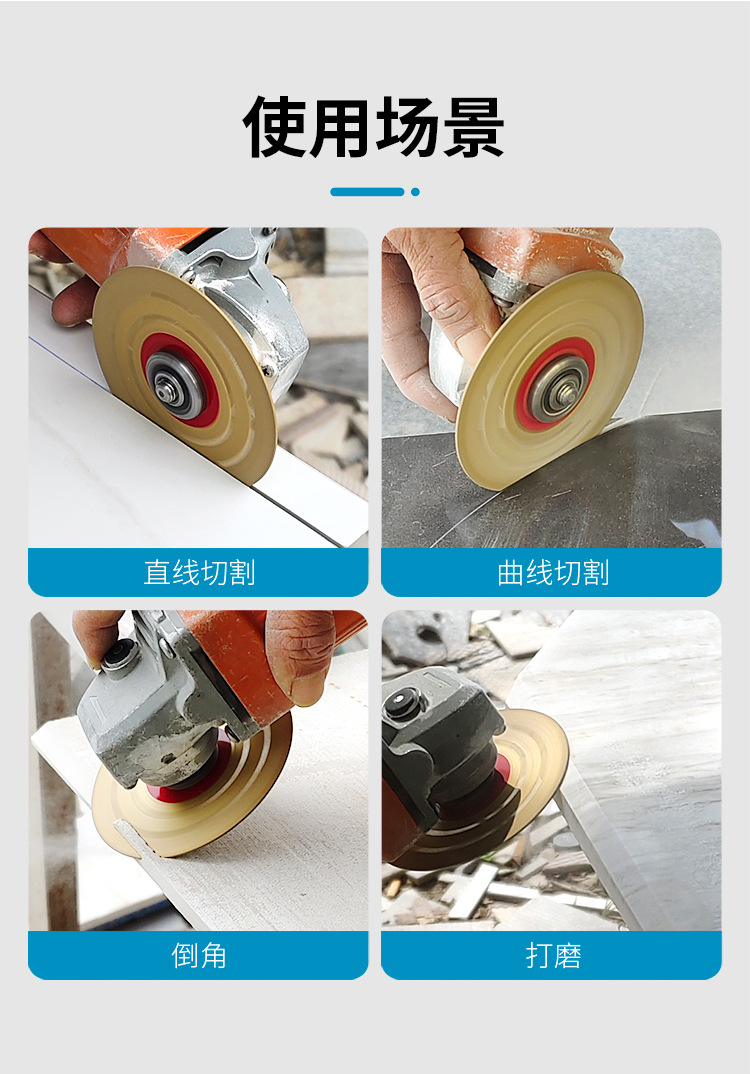 使用场景

直线切割

曲线切割

倒角

打磨