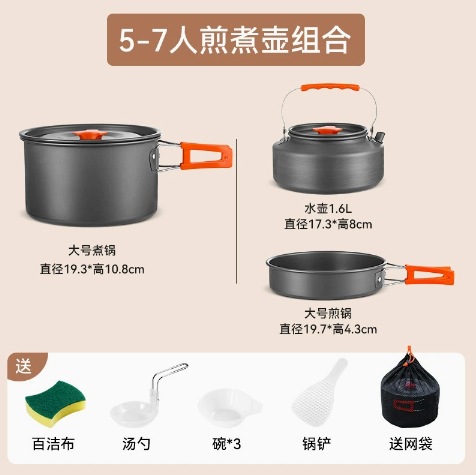 5-7人煎煮壶组合

大号煮锅
直径19.3*高10.8cm

水壶1.6L
直径17.3*高8cm

大号煎锅
直径19.7*高4.3cm

送

百洁布

汤勺

碗*3

锅铲

送网袋