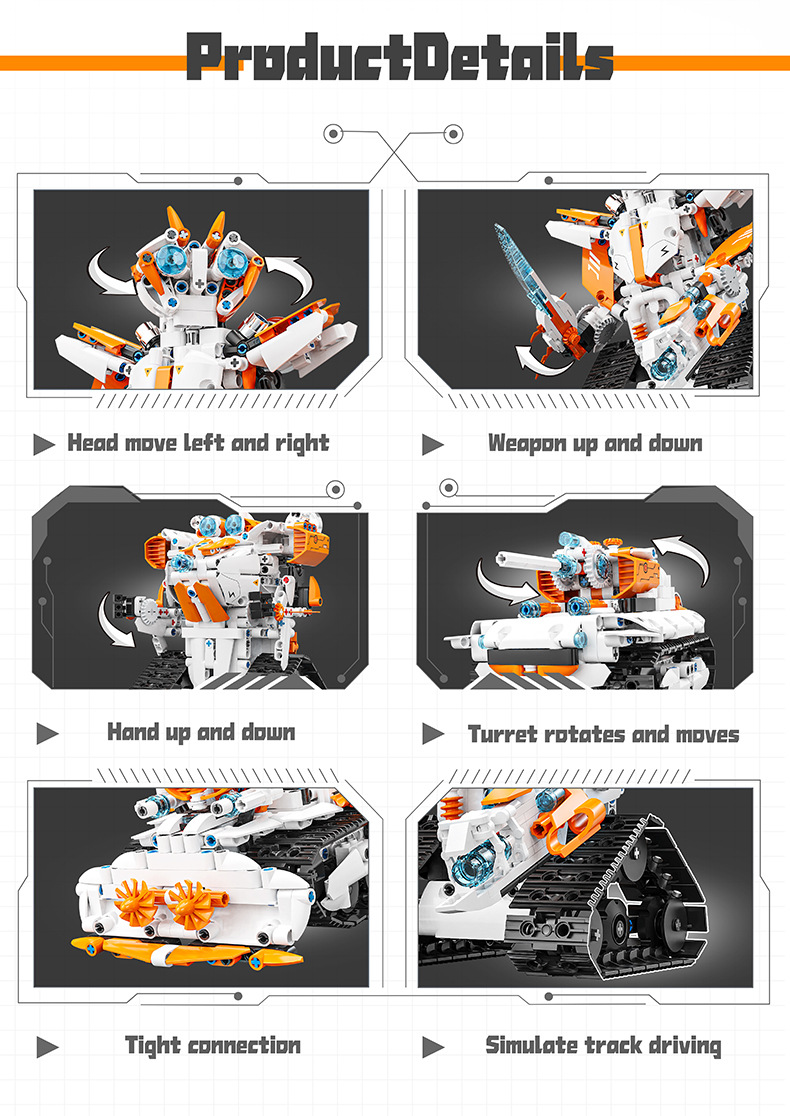 ProductDetails

Head move left and right

Weapon up and down

Hand up and down

Turret rotates and moves

Tight connection

Simulate track driving