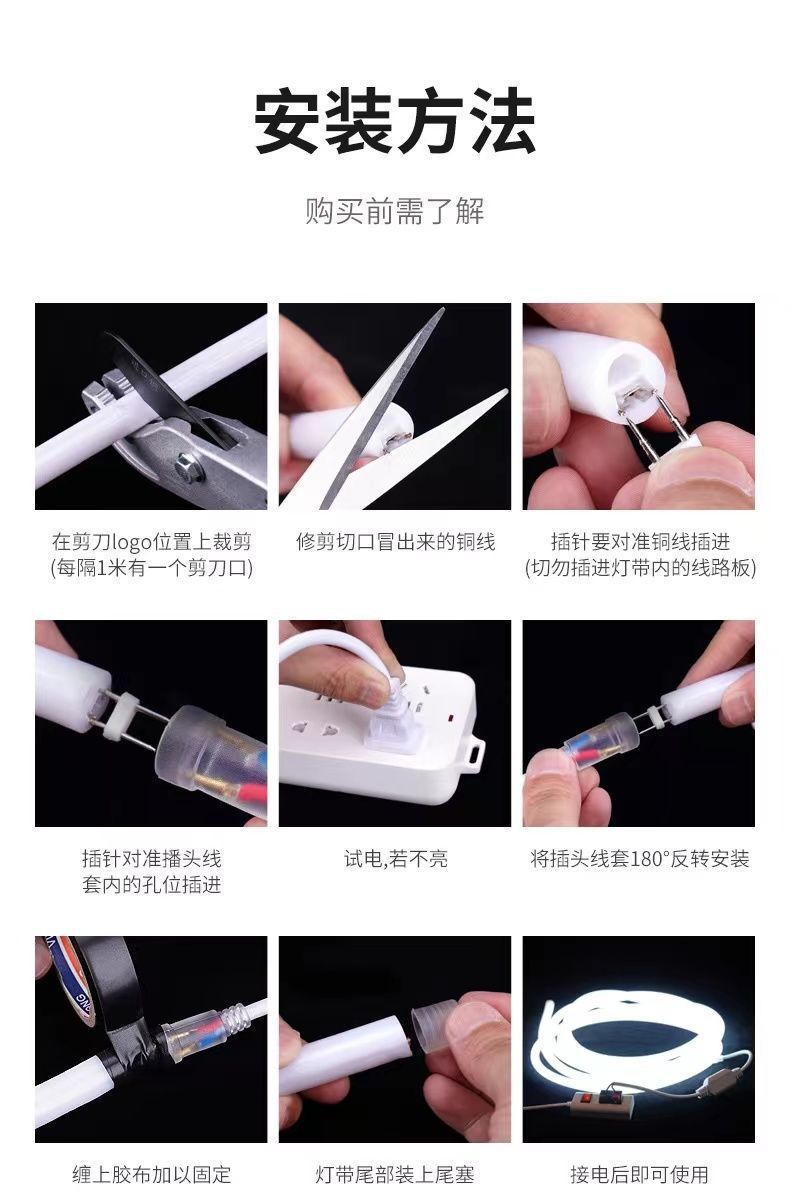 安装方法

购买前需了解

在剪刀logo位置上裁剪
(每隔1米有一个剪刀口)

修剪切口冒出来的铜线

插针要对准铜线插进
(切勿插进灯带内的线路板)

插针对准播头线
套内的孔位插进

试电,若不亮

将插头线套180°反转安装

缠上胶布加以固定

灯带尾部装上尾塞

接电后即可使用