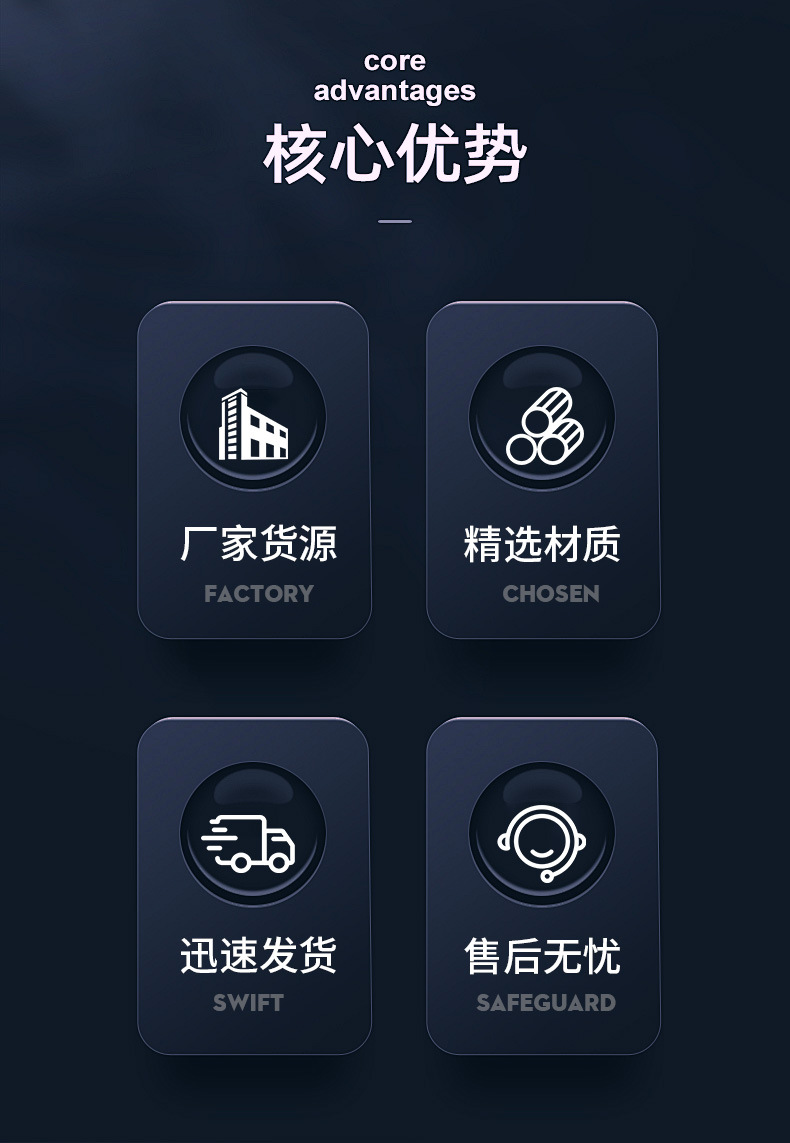 core
advantages

核心优势

厂家货源
FACTORY

精选材质
CHOSEN

迅速发货
SWIFT

售后无忧
SAFEGUARD