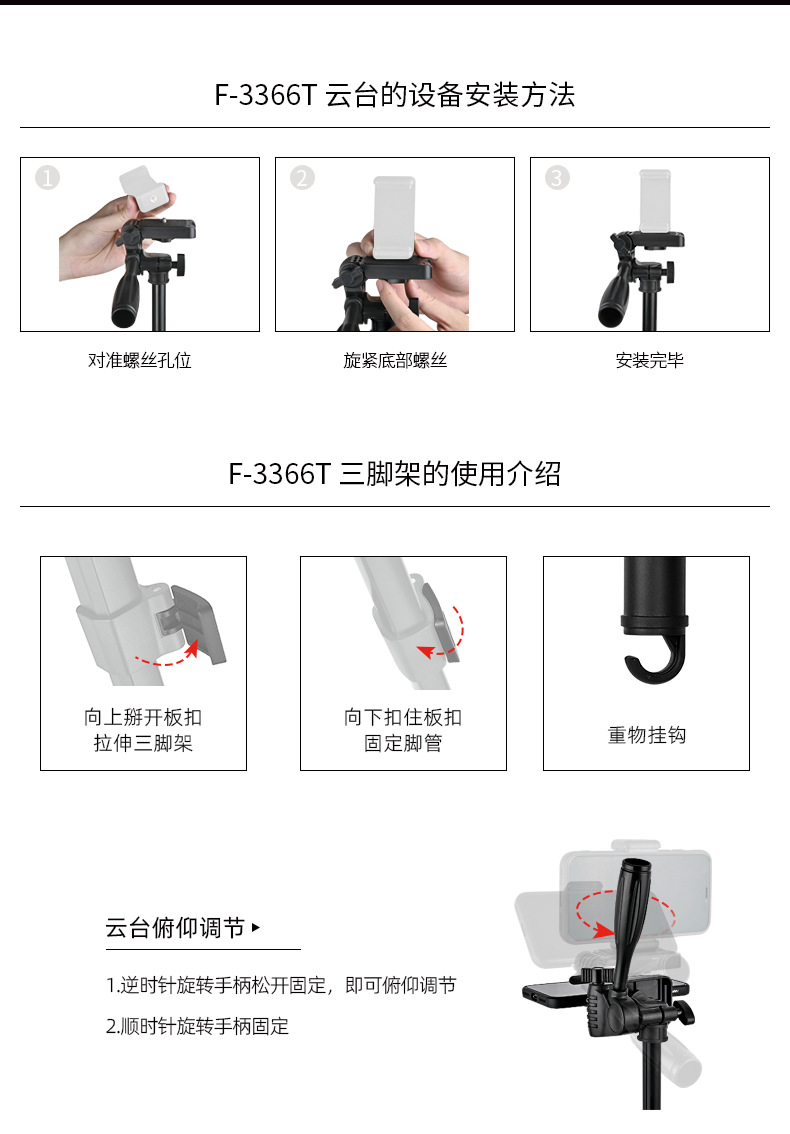 F-3366T 云台的设备安装方法

1
对准螺丝孔位

2
旋紧底部螺丝

3
安装完毕

F-3366T 三脚架的使用介绍

向上掰开板扣
拉伸三脚架

向下扣住板扣
固定脚管

重物挂钩

云台俯仰调节 ▸

1.逆时针旋转手柄松开固定，即可俯仰调节

2.顺时针旋转手柄固定