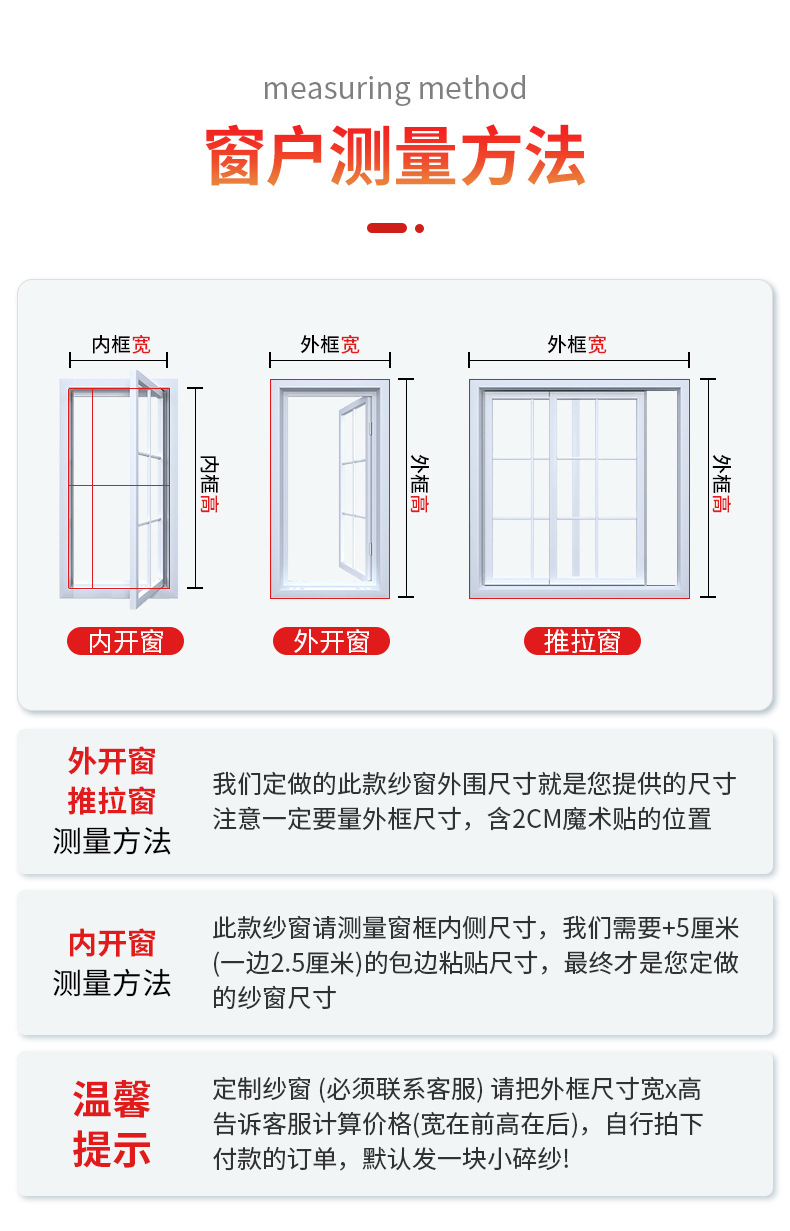 measuring method

窗户测量方法

内框宽

内框高

内开窗

外框宽

外框高

外开窗

外框宽

外框高

推拉窗

外开窗
推拉窗
测量方法

我们定做的此款纱窗外围尺寸就是您提供的尺寸
注意一定要量外框尺寸，含2CM魔术贴的位置

内开窗
测量方法

此款纱窗请测量窗框内侧尺寸，我们需要+5厘米(一边2.5厘米)的包边粘贴尺寸，最终才是您定做的纱窗尺寸

温馨
提示

定制纱窗 (必须联系客服) 请把外框尺寸宽x高告诉客服计算价格(宽在前高在后)，自行拍下付款的订单，默认发一块小碎纱!