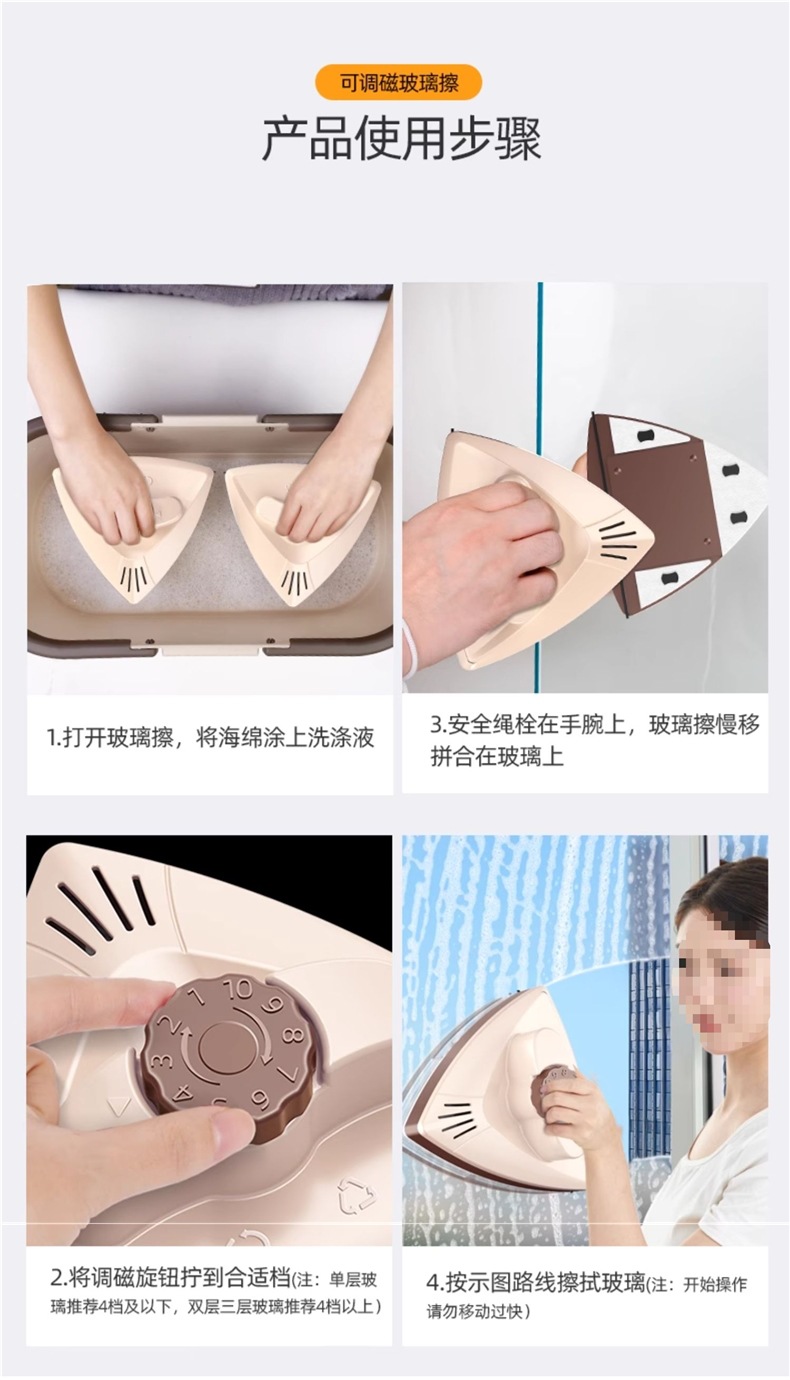 可调磁玻璃擦

产品使用步骤

1.打开玻璃擦，将海绵涂上洗涤液

3.安全绳栓在手腕上，玻璃擦慢移拼合在玻璃上

1 10 9 8 7 6 5 4 3 2

2.将调磁旋钮拧到合适档(注：单层玻璃推荐4档及以下，双层三层玻璃推荐4档以上)

4.按示图路线擦拭玻璃(注：开始操作请勿移动过快)