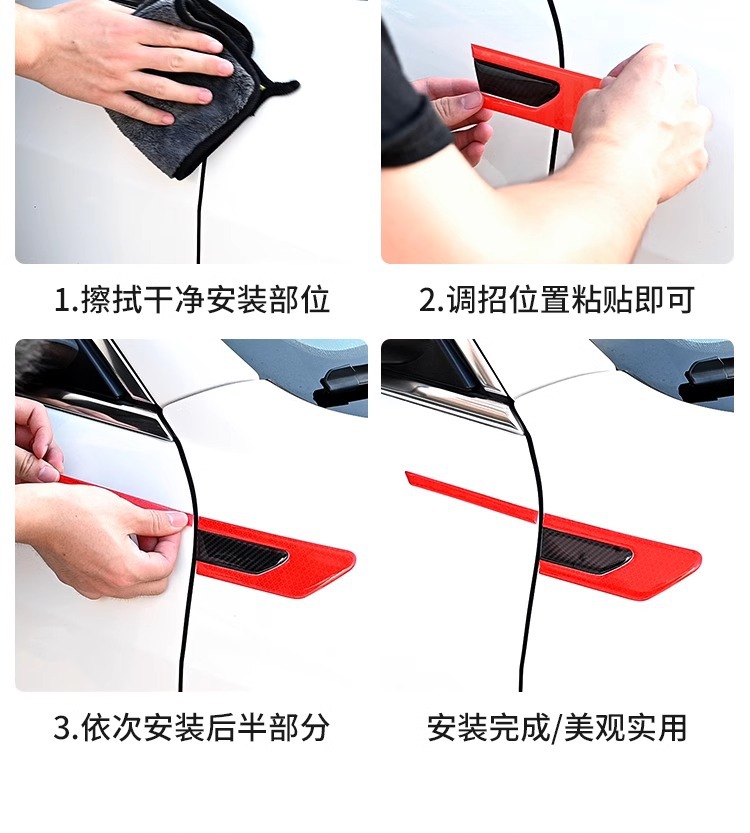 1.擦拭干净安装部位

2.调招位置粘贴即可

3.依次安装后半部分

安装完成/美观实用