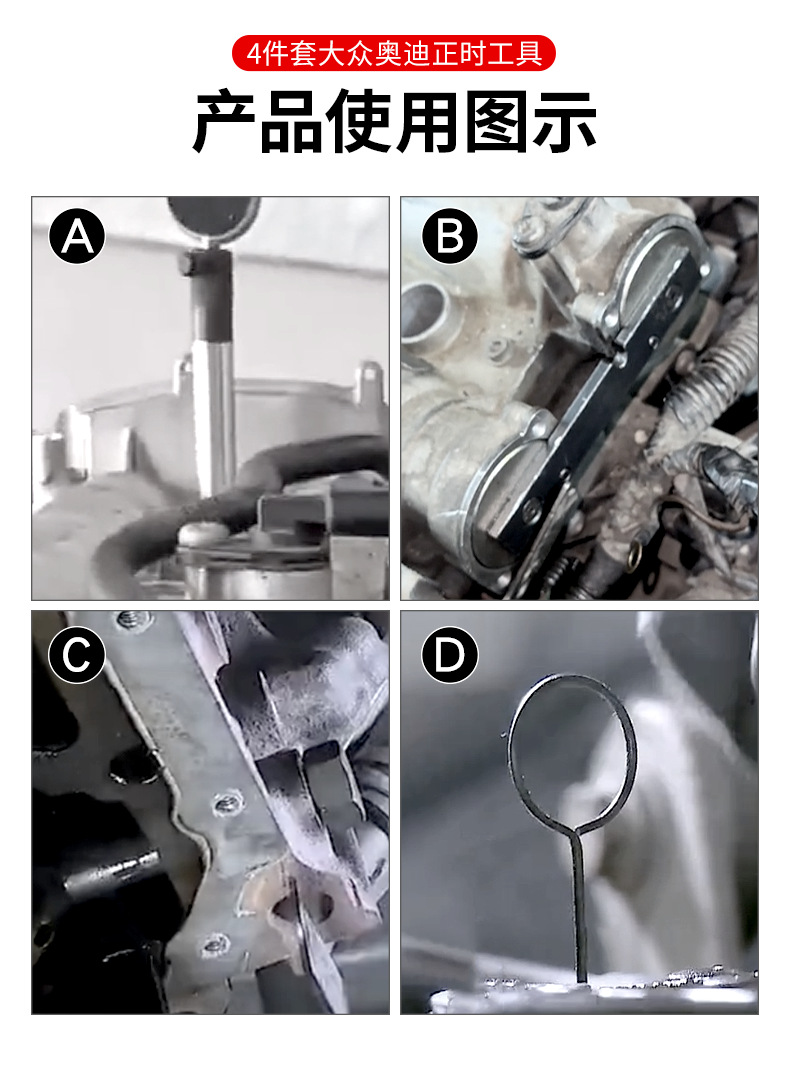 4件套大众奥迪正时工具

产品使用图示

A

B

C

D