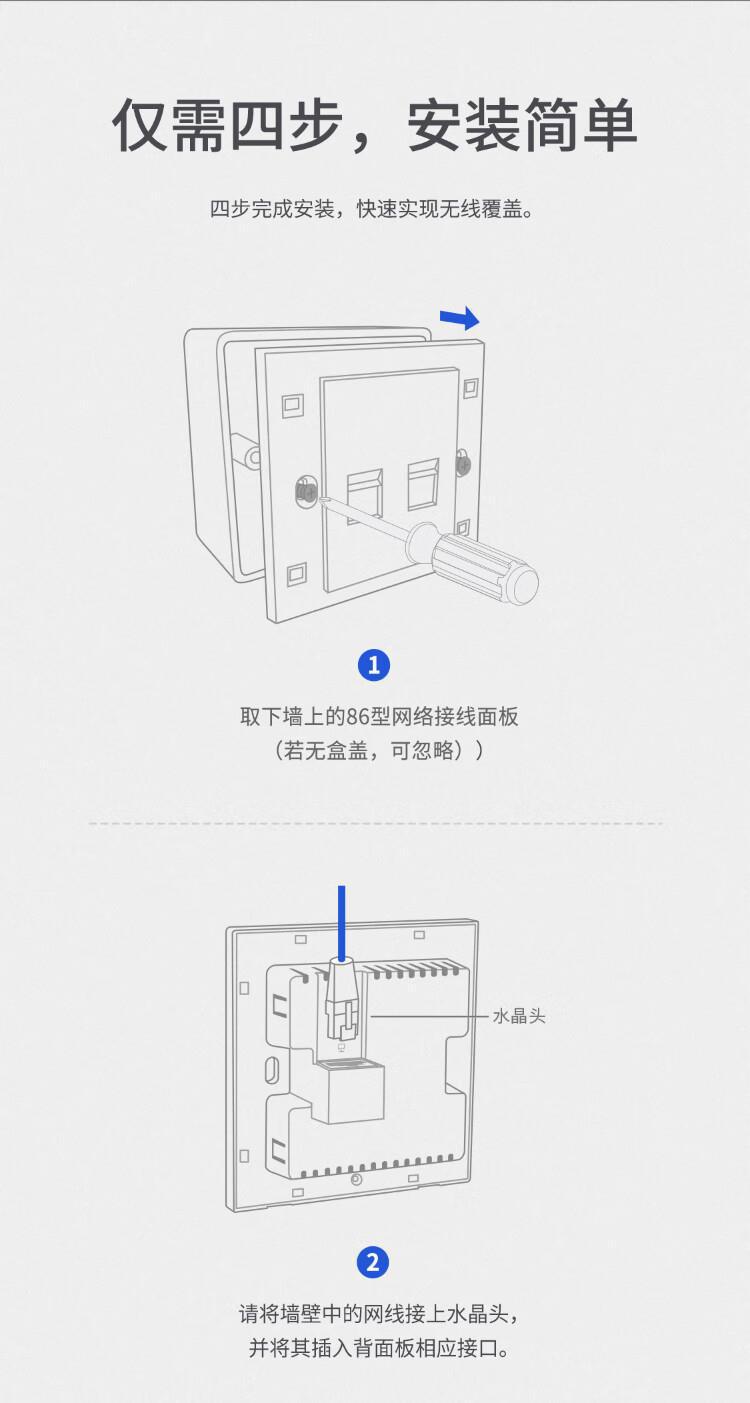 仅需四步，安装简单

四步完成安装，快速实现无线覆盖。

1

取下墙上的86型网络接线面板
（若无盒盖，可忽略））

水晶头

2

请将墙壁中的网线接上水晶头，
并将其插入背面板相应接口。