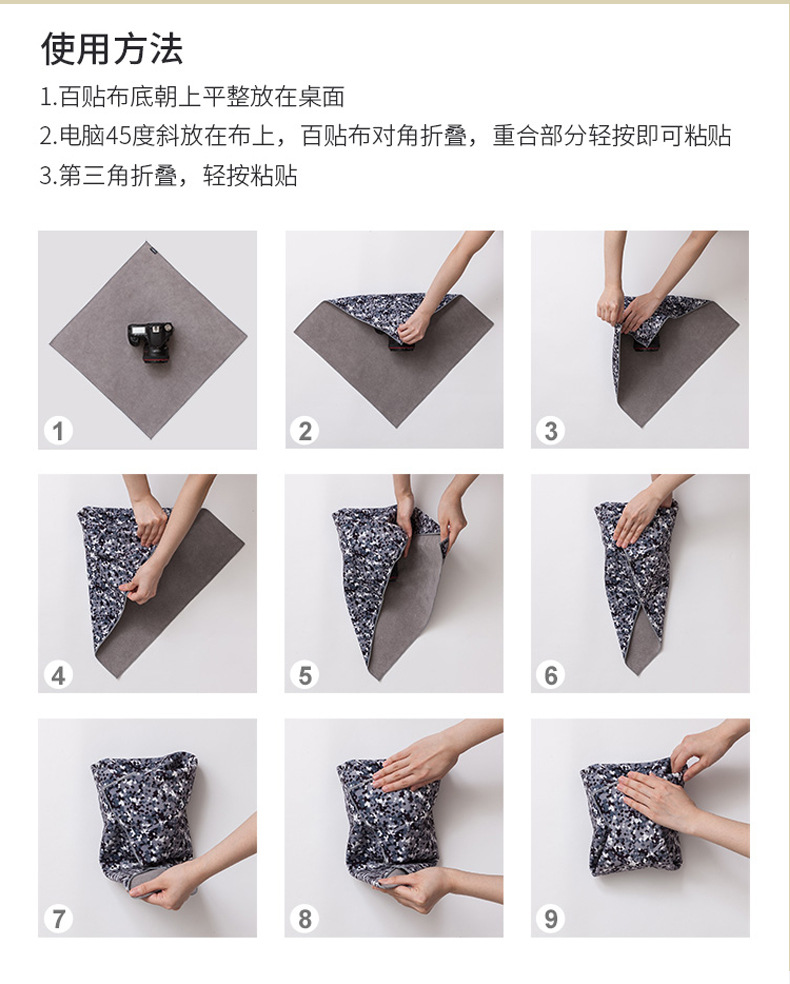 使用方法

1.百贴布底朝上平整放在桌面

2.电脑45度斜放在布上，百贴布对角折叠，重合部分轻按即可粘贴

3.第三角折叠，轻按粘贴

1

2

3

4

5

6

7

8

9