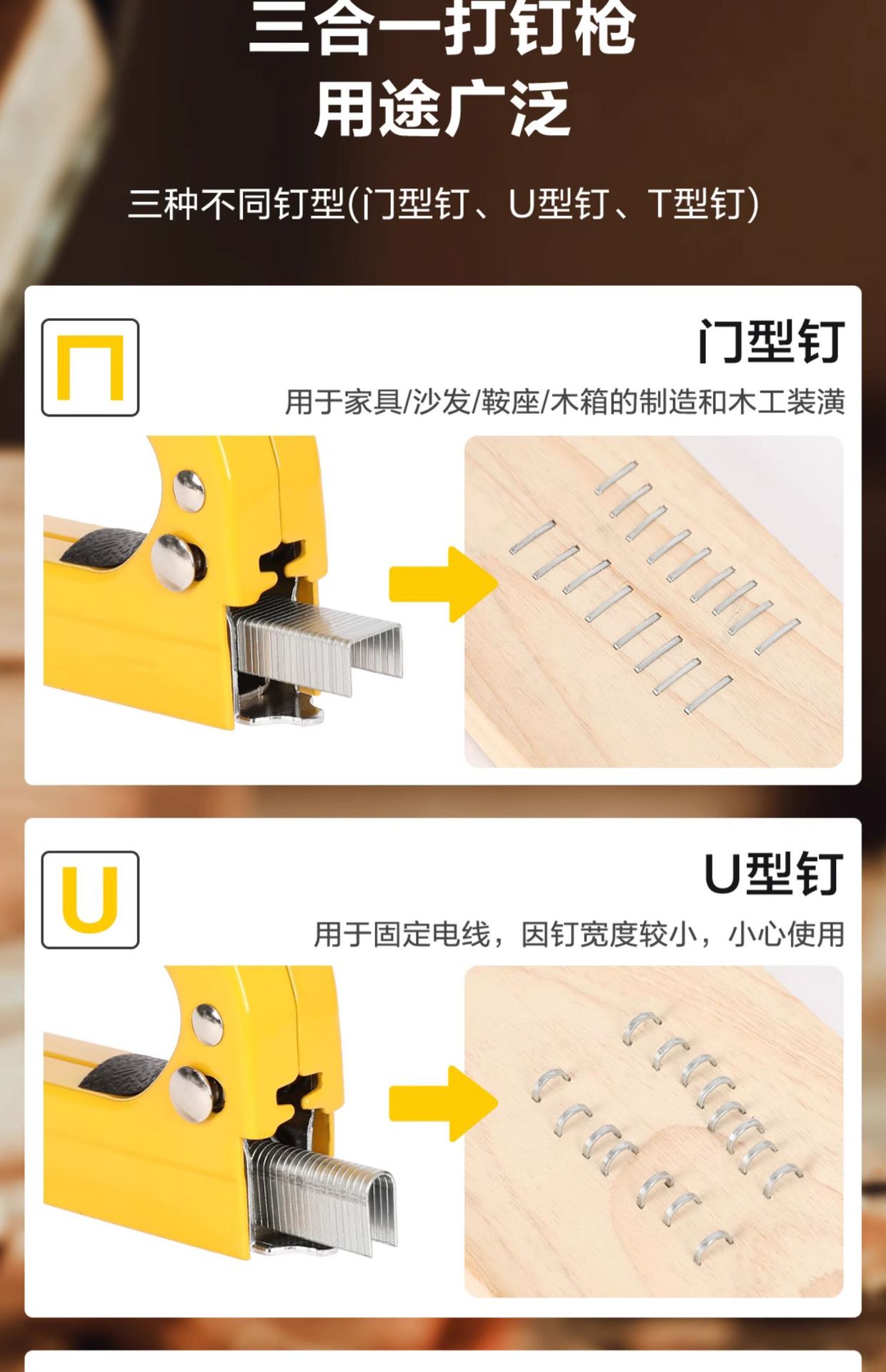 三合一打钉枪
用途广泛

三种不同钉型(门型钉、U型钉、T型钉)

门型钉

用于家具/沙发/鞍座/木箱的制造和木工装潢

U

U型钉

用于固定电线，因钉宽度较小，小心使用