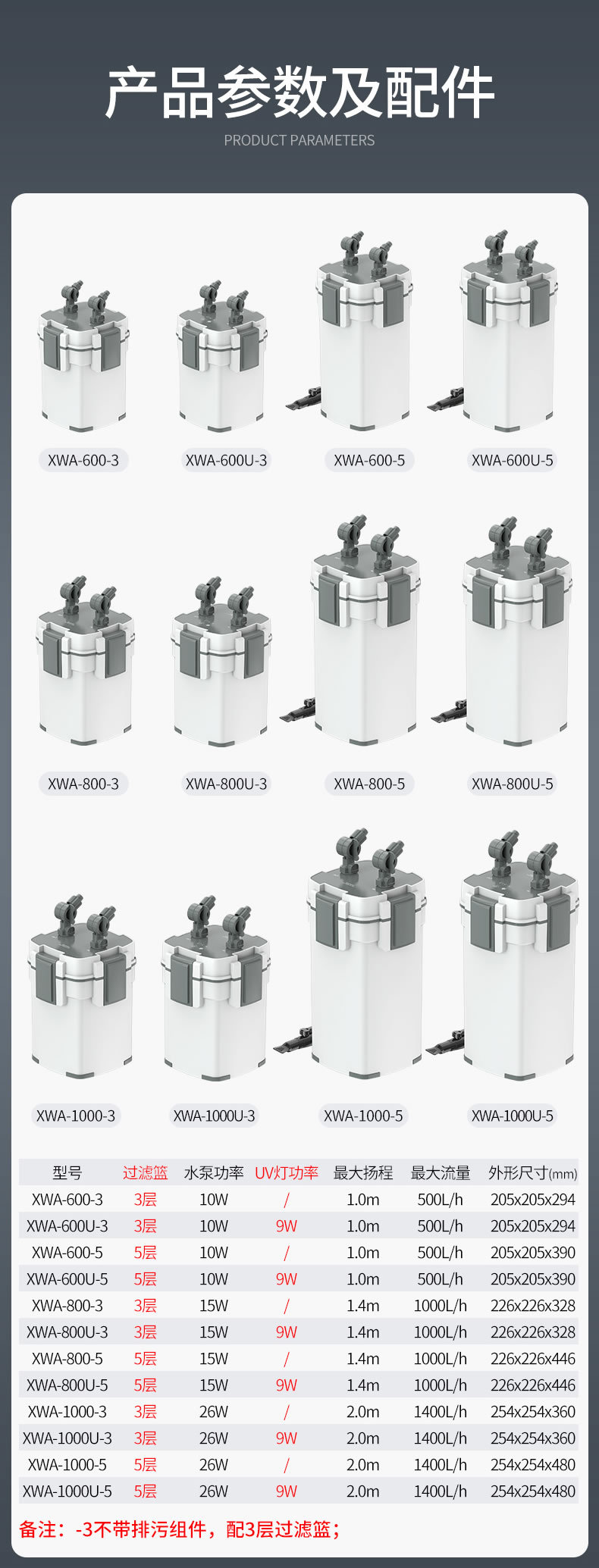 产品参数及配件

PRODUCT PARAMETERS

XWA-600-3
XWA-600U-3
XWA-600-5
XWA-600U-5

XWA-800-3
XWA-800U-3
XWA-800-5
XWA-800U-5

XWA-1000-3
XWA-1000U-3
XWA-1000-5
XWA-1000U-5

| 型号 | 过滤篮 | 水泵功率 | UV灯功率 | 最大扬程 | 最大流量 | 外形尺寸(mm) |
|---|---|---|---|---|---|---|
| XWA-600-3 | 3层 | 10W | / | 1.0m | 500L/h | 205x205x294 |
| XWA-600U-3 | 3层 | 10W | 9W | 1.0m | 500L/h | 205x205x294 |
| XWA-600-5 | 5层 | 10W | / | 1.0m | 500L/h | 205x205x390 |
| XWA-600U-5 | 5层 | 10W | 9W | 1.0m | 500L/h | 205x205x390 |
| XWA-800-3 | 3层 | 15W | / | 1.4m | 1000L/h | 226x226x328 |
| XWA-800U-3 | 3层 | 15W | 9W | 1.4m | 1000L/h | 226x226x328 |
| XWA-800-5 | 5层 | 15W | / | 1.4m | 1000L/h | 226x226x446 |
| XWA-800U-5 | 5层 | 15W | 9W | 1.4m | 1000L/h | 226x226x446 |
| XWA-1000-3 | 3层 | 26W | / | 2.0m | 1400L/h | 254x254x360 |
| XWA-1000U-3 | 3层 | 26W | 9W | 2.0m | 1400L/h | 254x254x360 |
| XWA-1000-5 | 5层 | 26W | / | 2.0m | 1400L/h | 254x254x480 |
| XWA-1000U-5 | 5层 | 26W | 9W | 2.0m | 1400L/h | 254x254x480 |

备注：-3不带排污组件，配3层过滤篮；