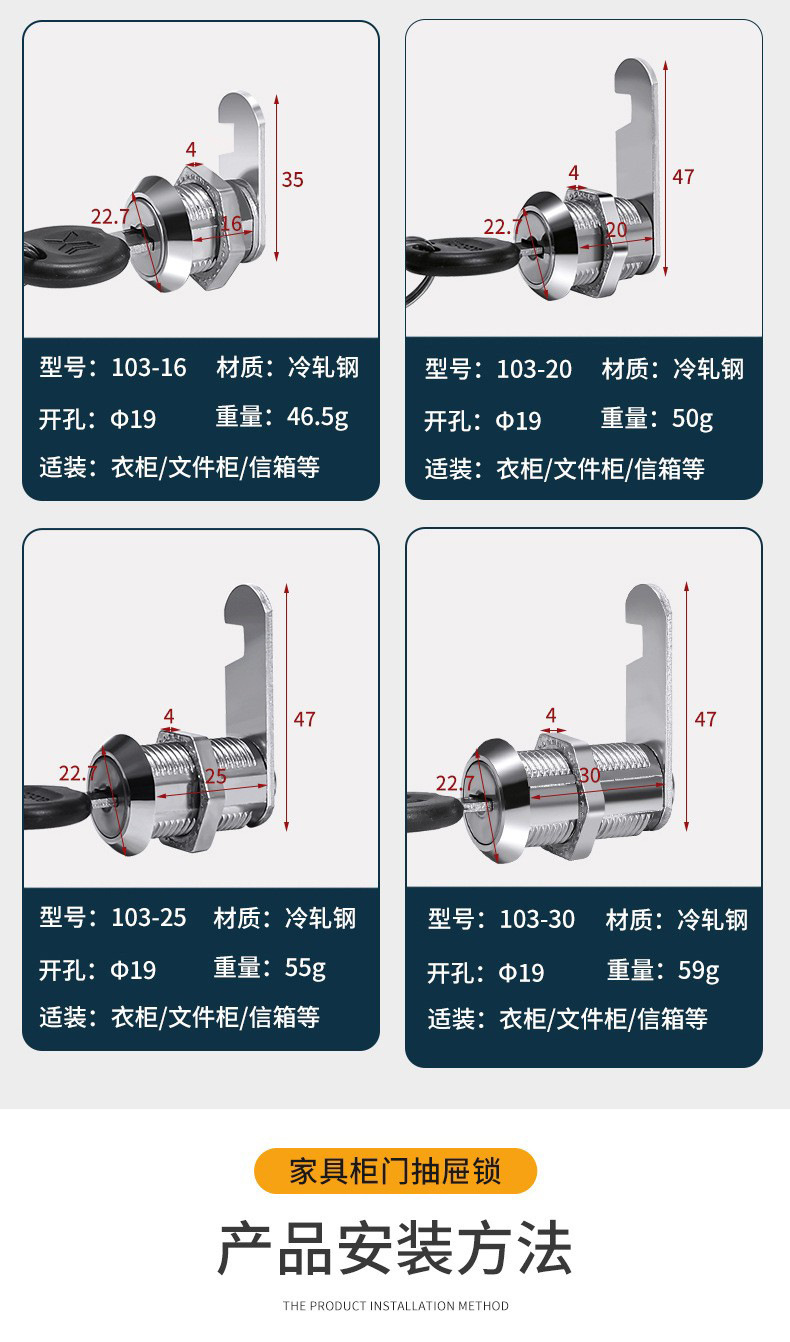 4
35
22.7
16

型号：103-16 材质：冷轧钢
开孔：Φ19 重量：46.5g
适装：衣柜/文件柜/信箱等

4
47
22.7
20

型号：103-20 材质：冷轧钢
开孔：Φ19 重量：50g
适装：衣柜/文件柜/信箱等

4
47
22.7
25

型号：103-25 材质：冷轧钢
开孔：Φ19 重量：55g
适装：衣柜/文件柜/信箱等

4
47
22.7
30

型号：103-30 材质：冷轧钢
开孔：Φ19 重量：59g
适装：衣柜/文件柜/信箱等

家具柜门抽屉锁

产品安装方法

THE PRODUCT INSTALLATION METHOD