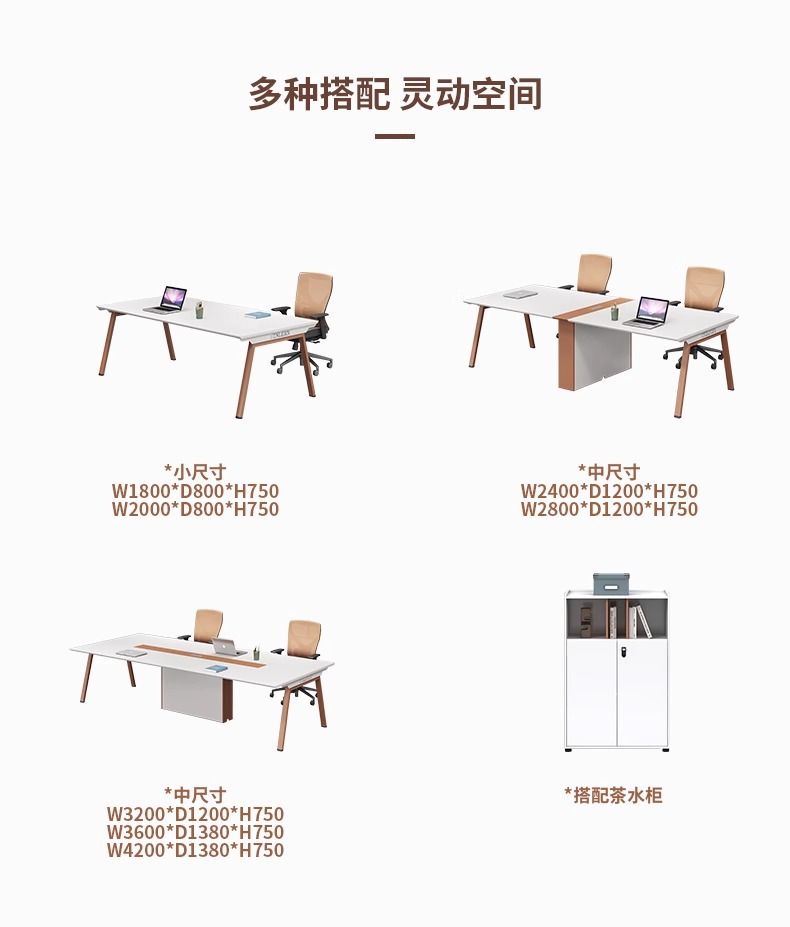 多种搭配 灵动空间

*小尺寸
W1800*D800*H750
W2000*D800*H750

*中尺寸
W2400*D1200*H750
W2800*D1200*H750

*中尺寸
W3200*D1200*H750
W3600*D1380*H750
W4200*D1380*H750

*搭配茶水柜