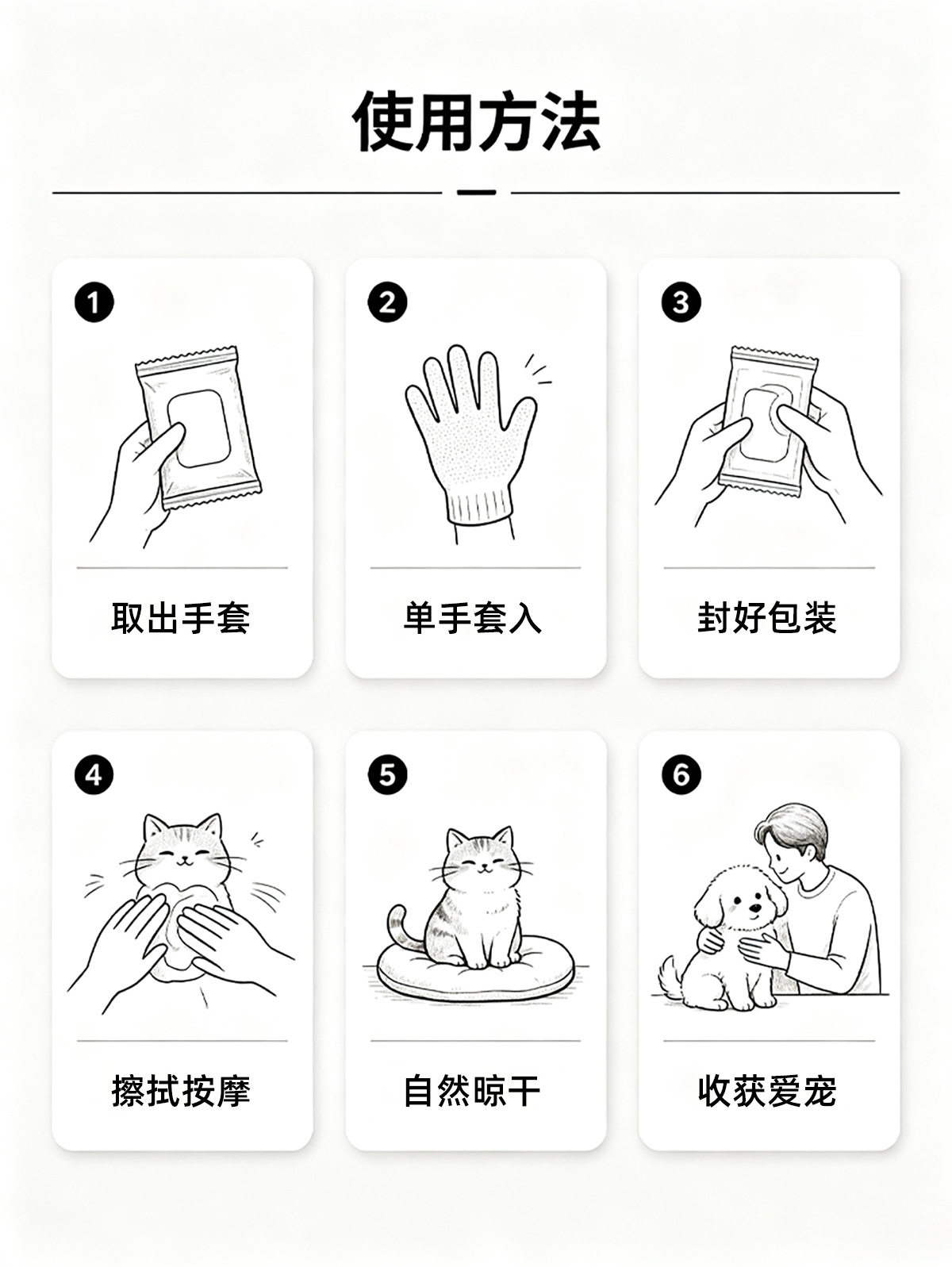 使用方法

1

取出手套

2

单手套入

3

封好包装

4

擦拭按摩

5

自然晾干

6

收获爱宠