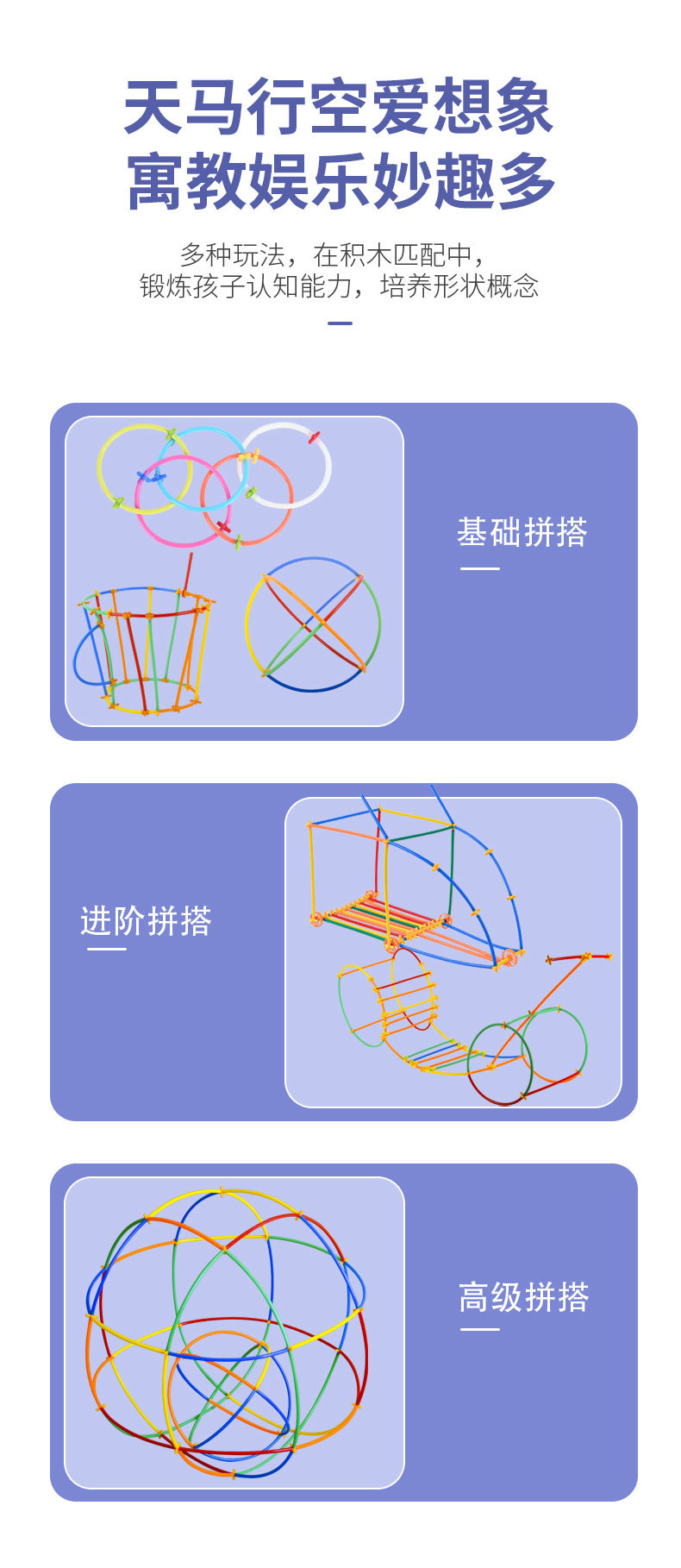 天马行空爱想象
寓教娱乐妙趣多

多种玩法，在积木匹配中，
锻炼孩子认知能力，培养形状概念

基础拼搭

进阶拼搭

高级拼搭