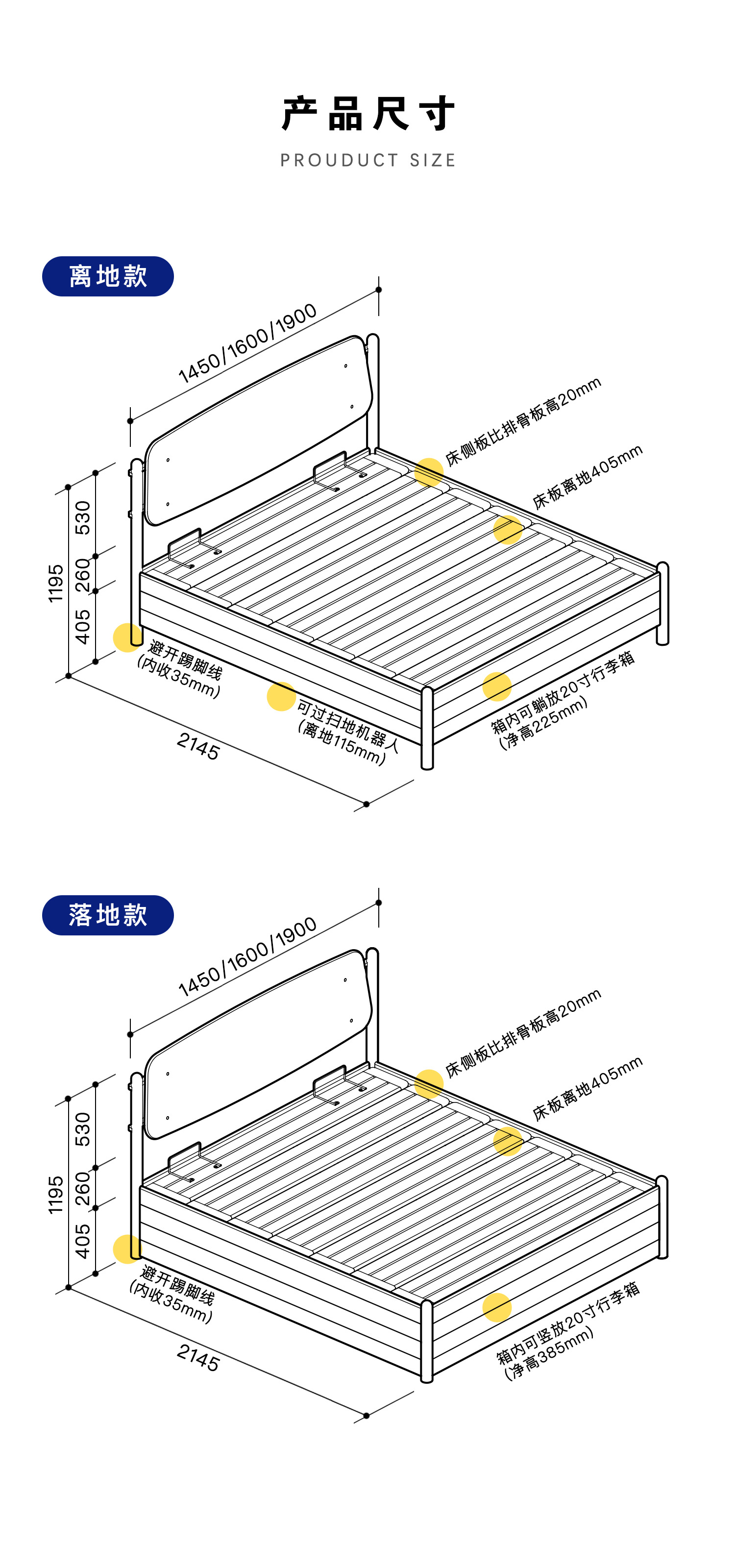 产品尺寸
PROUDUCT SIZE

离地款

1450/1600/1900

床侧板比排骨板高20mm

床板离地405mm

1195
530
260
405

避开踢脚线
(内收35mm)

可过扫地机器人
(离地115mm)

箱内可躺放20寸行李箱
(净高225mm)

2145

落地款

1450/1600/1900

床侧板比排骨板高20mm

床板离地405mm

1195
530
260
405

避开踢脚线
(内收35mm)

箱内可竖放20寸行李箱
(净高385mm)

2145