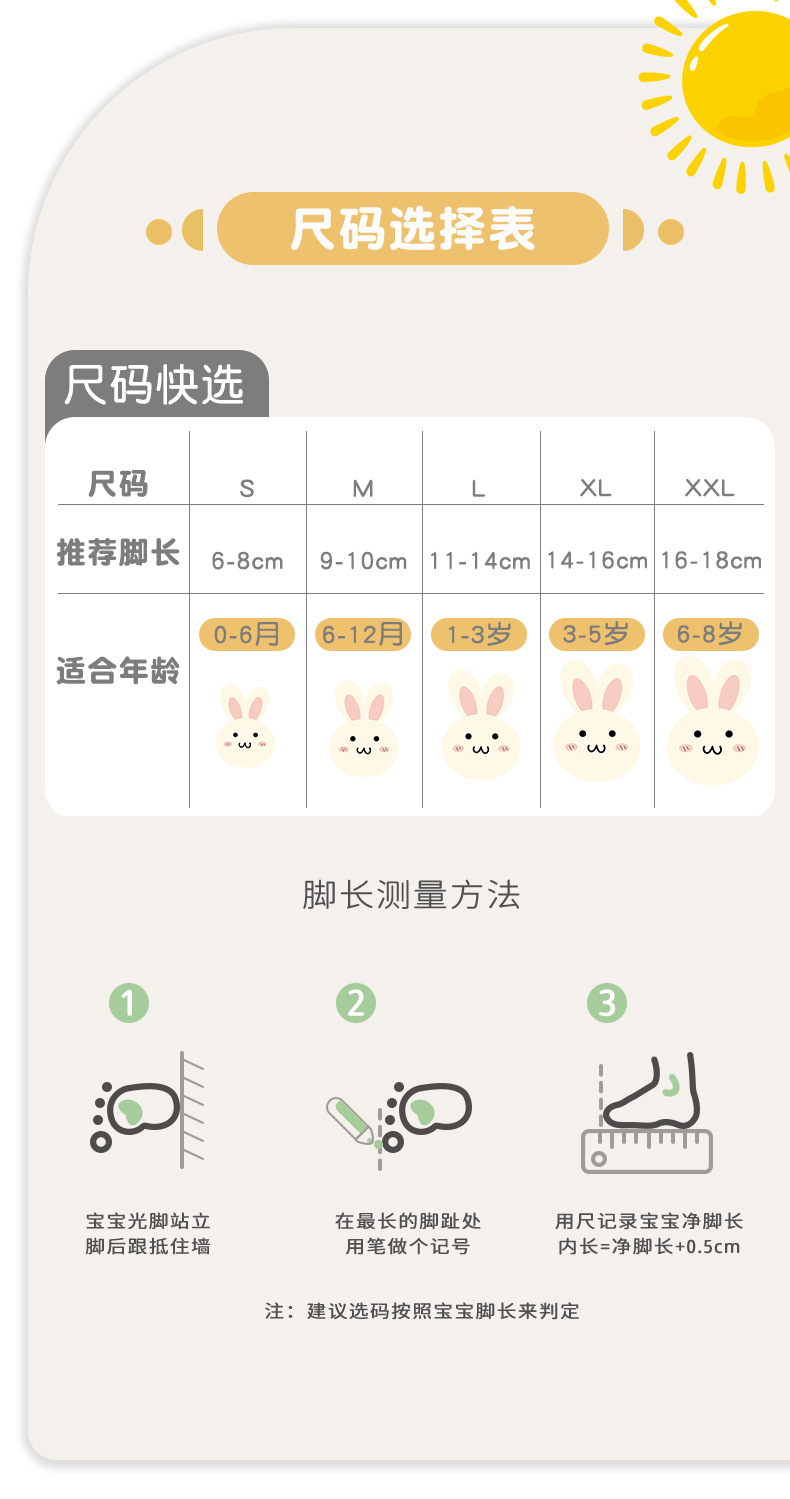 尺码选择表

尺码快选

| 尺码 | S | M | L | XL | XXL |
|---|---|---|---|---|---|
| 推荐脚长 | 6-8cm | 9-10cm | 11-14cm | 14-16cm | 16-18cm |
| 适合年龄 | 0-6月 | 6-12月 | 1-3岁 | 3-5岁 | 6-8岁 |

脚长测量方法

1
宝宝光脚站立
脚后跟抵住墙

2
在最长的脚趾处
用笔做个记号

3
用尺记录宝宝净脚长
内长=净脚长+0.5cm

注：建议选码按照宝宝脚长来判定