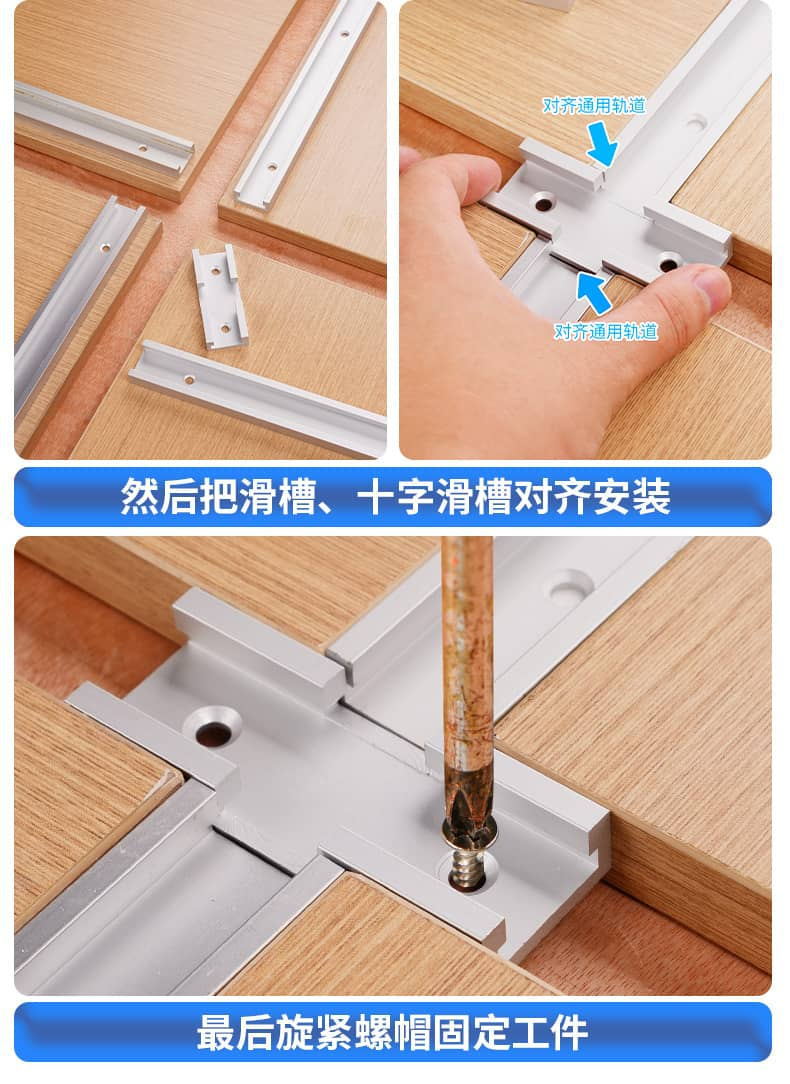 对齐通用轨道

对齐通用轨道

然后把滑槽、十字滑槽对齐安装

最后旋紧螺帽固定工件