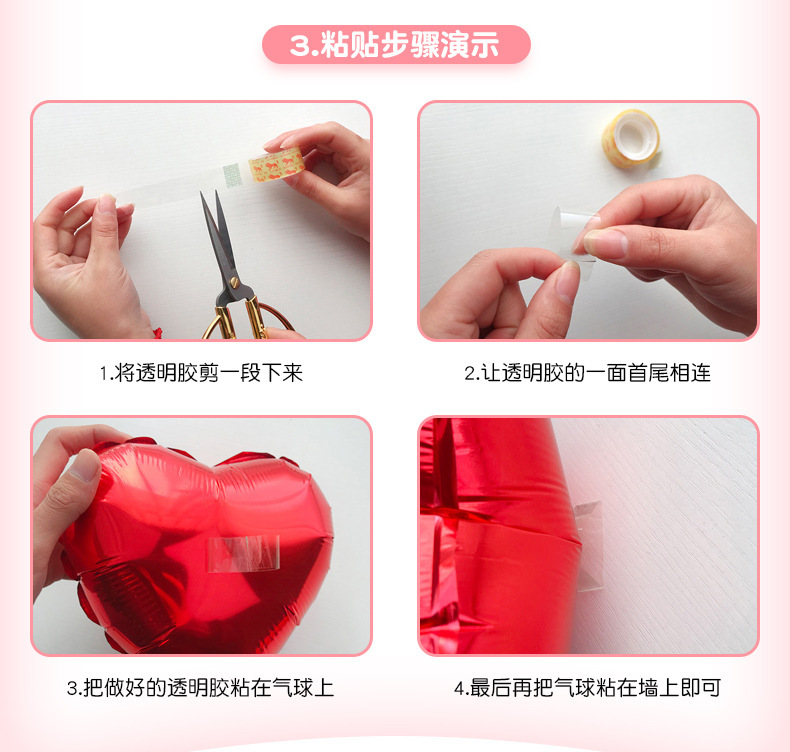 3.粘贴步骤演示

1.将透明胶剪一段下来

2.让透明胶的一面首尾相连

3.把做好的透明胶粘在气球上

4.最后再把气球粘在墙上即可