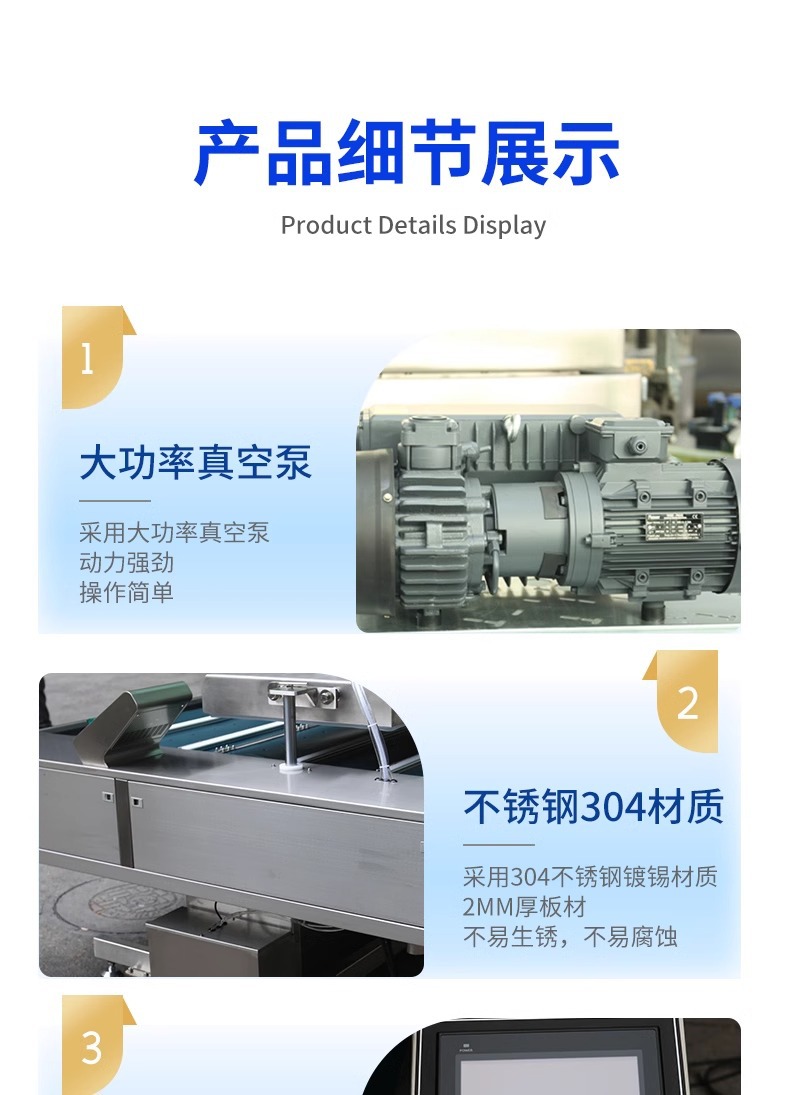 产品细节展示

Product Details Display

1

大功率真空泵

采用大功率真空泵
动力强劲
操作简单

2

不锈钢304材质

采用304不锈钢镀锡材质
2MM厚板材
不易生锈，不易腐蚀

3