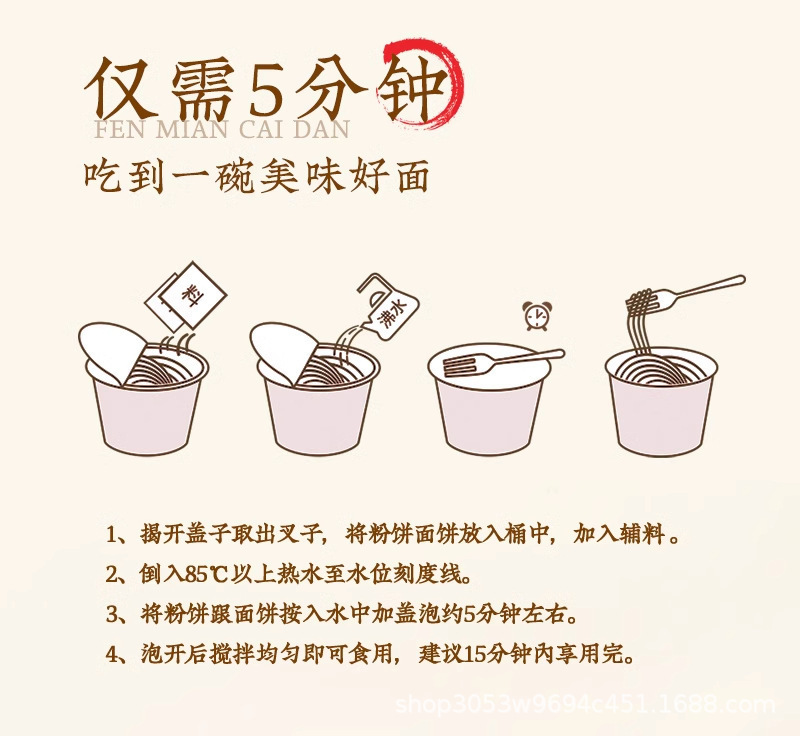 仅需5分钟
FEN MIAN CAI DAN
吃到一碗美味好面

料

沸水

1、揭开盖子取出叉子，将粉饼面饼放入桶中，加入辅料。
2、倒入85℃以上热水至水位刻度线。
3、将粉饼跟面饼按入水中加盖泡约5分钟左右。
4、泡开后搅拌均匀即可食用，建议15分钟内享用完。

shop3053w9694c451.1688.com