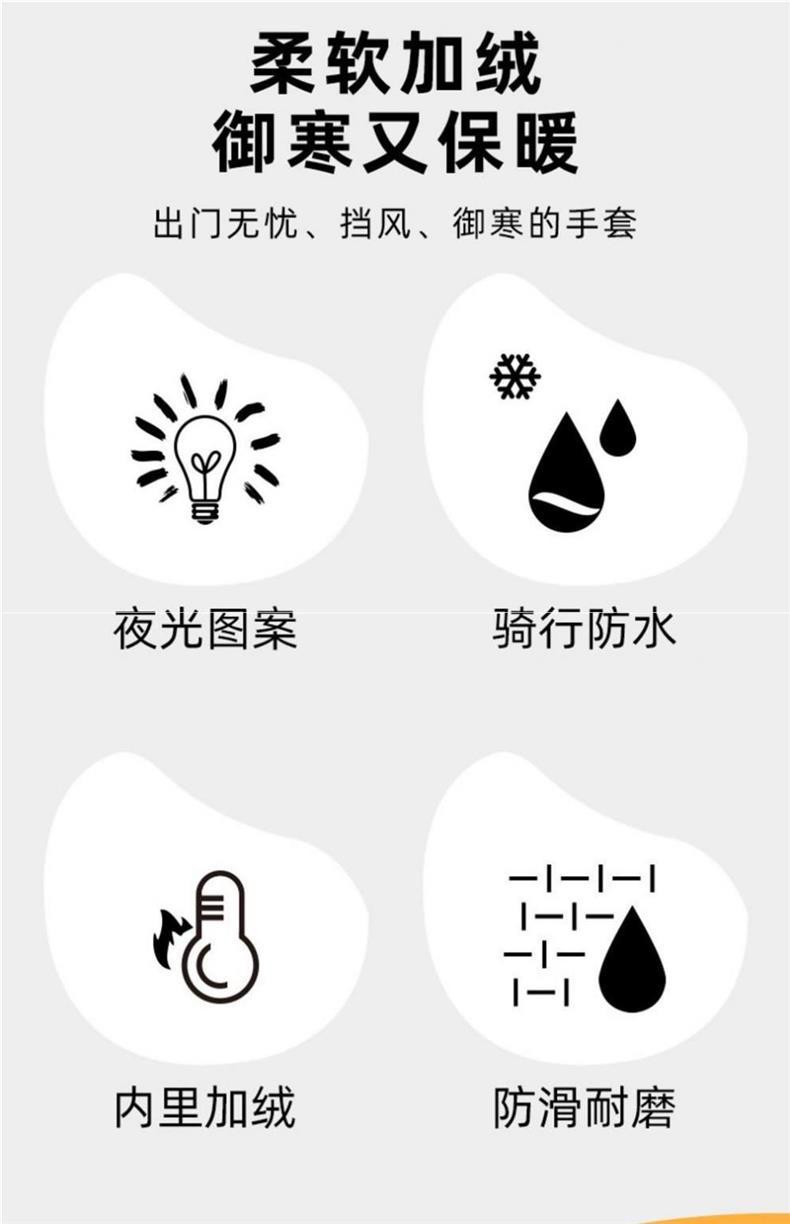 柔软加绒
御寒又保暖

出门无忧、挡风、御寒的手套

夜光图案

骑行防水

内里加绒

防滑耐磨