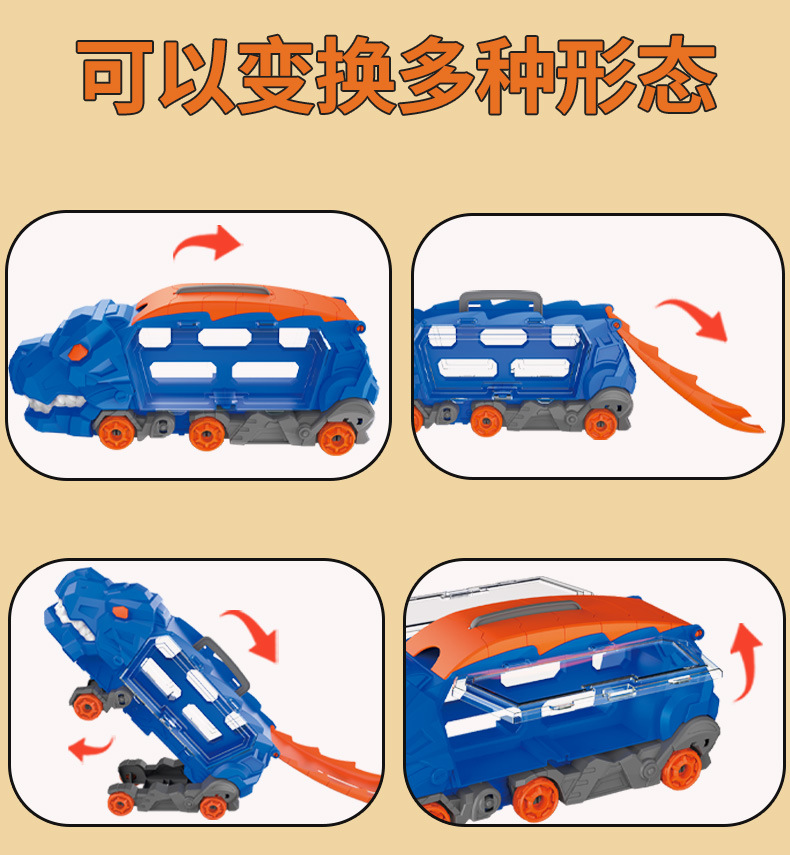 可以变换多种形态