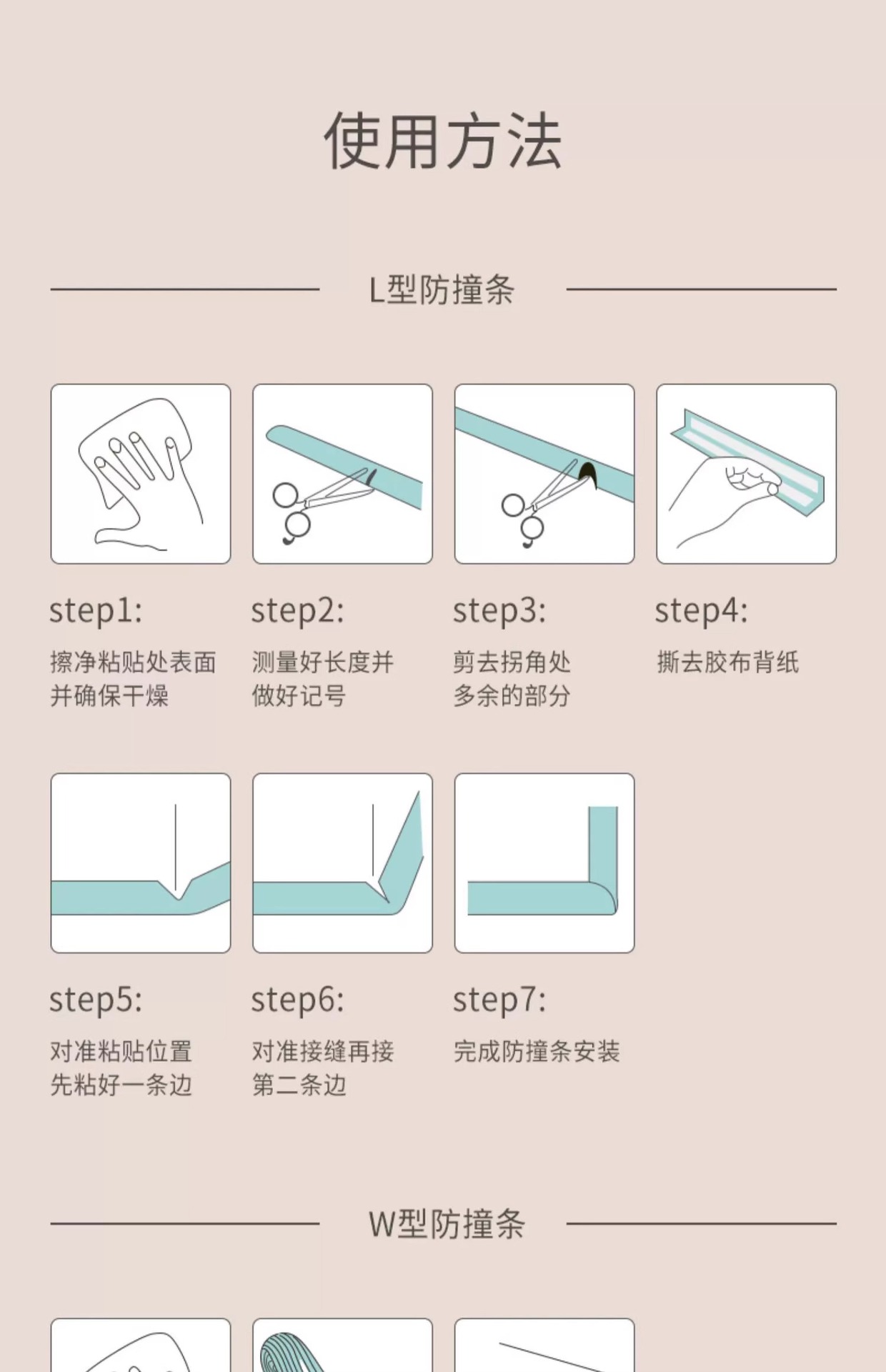 使用方法

L型防撞条

step1:
擦净粘贴处表面并确保干燥

step2:
测量好长度并做好记号

step3:
剪去拐角处多余的部分

step4:
撕去胶布背纸

step5:
对准粘贴位置先粘好一条边

step6:
对准接缝再接第二条边

step7:
完成防撞条安装

W型防撞条