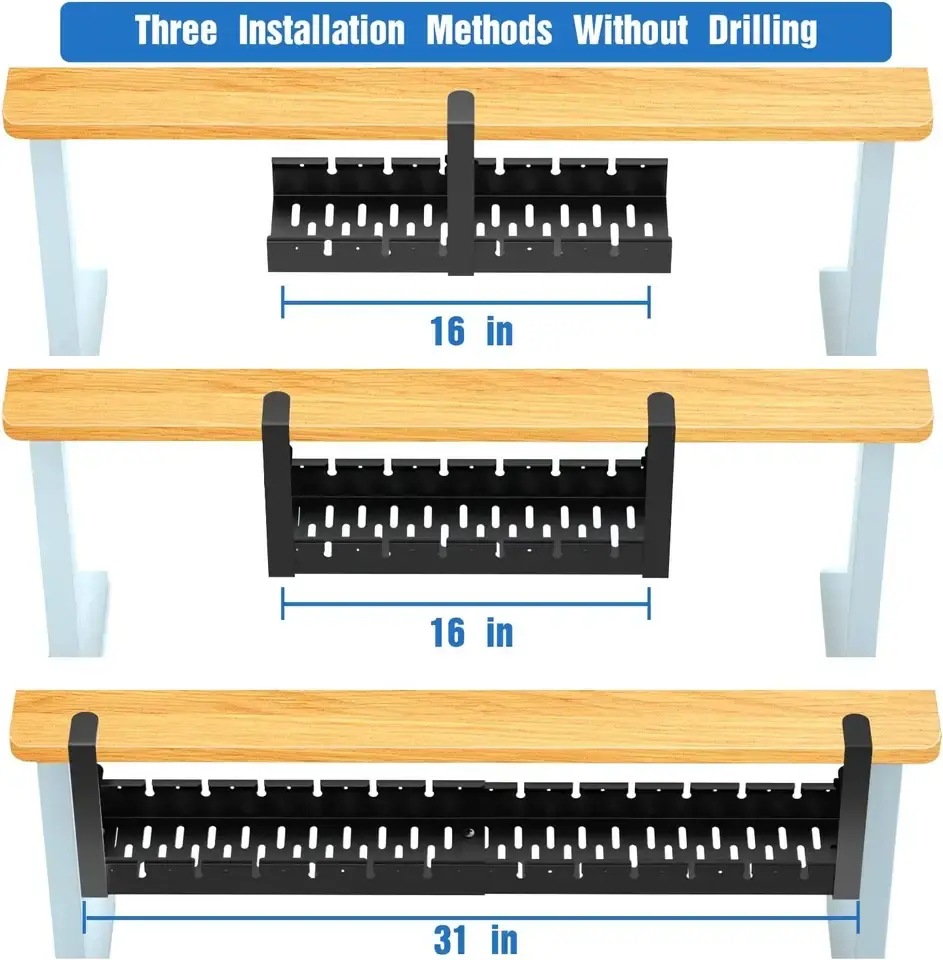 Three Installation Methods Without Drilling

16 in

16 in

31 in