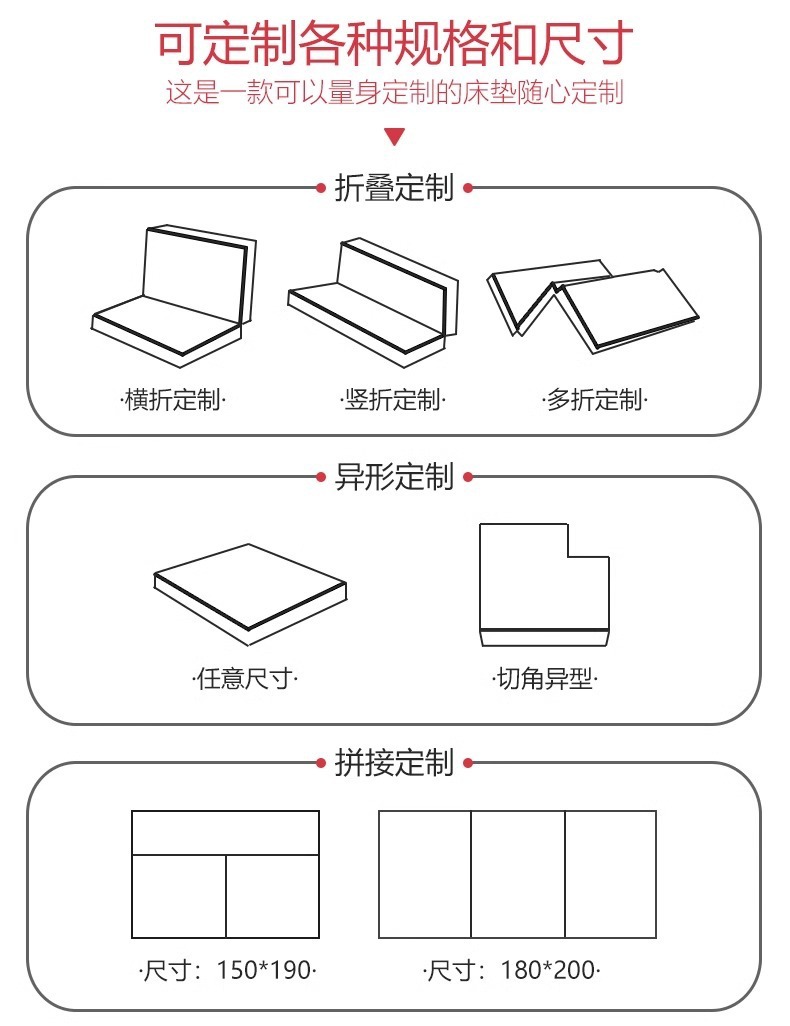 可定制各种规格和尺寸
这是一款可以量身定制的床垫随心定制

折叠定制

·横折定制·

·竖折定制·

·多折定制·

异形定制

·任意尺寸·

·切角异型·

拼接定制

·尺寸：150*190·

·尺寸：180*200·