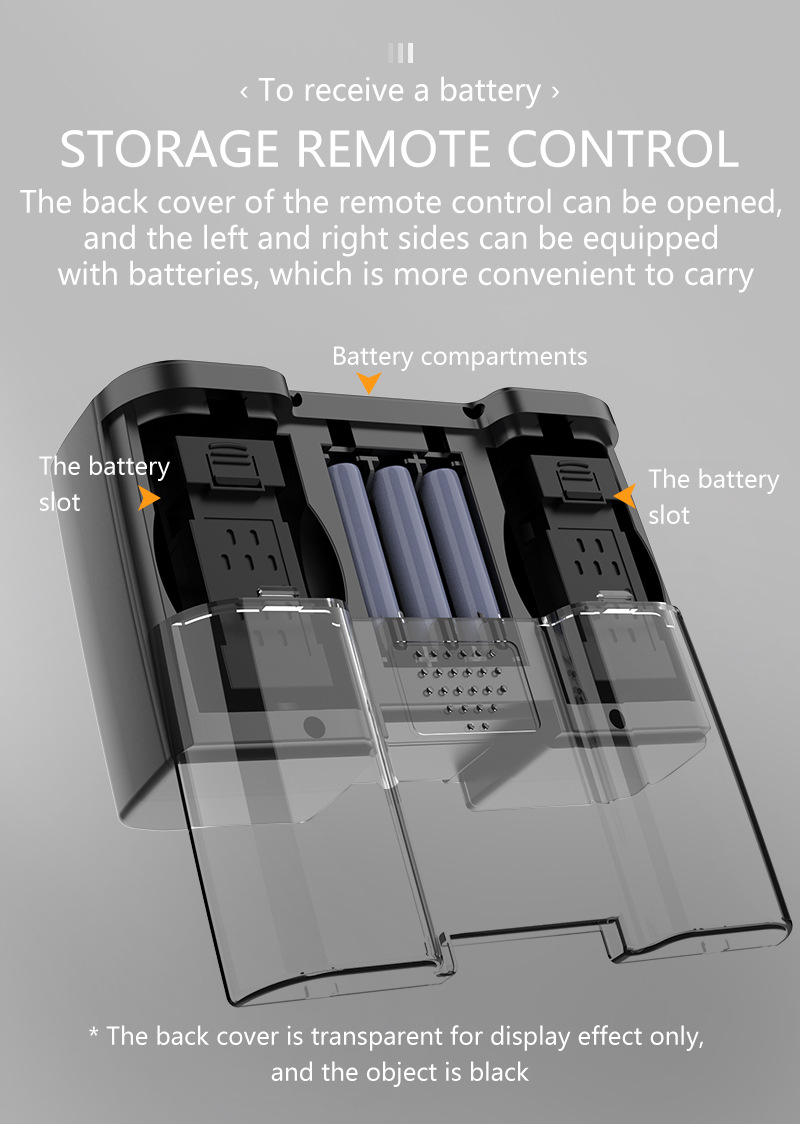 ‹ To receive a battery ›

STORAGE REMOTE CONTROL

The back cover of the remote control can be opened, and the left and right sides can be equipped with batteries, which is more convenient to carry

Battery compartments

The battery slot

The battery slot

* The back cover is transparent for display effect only, and the object is black