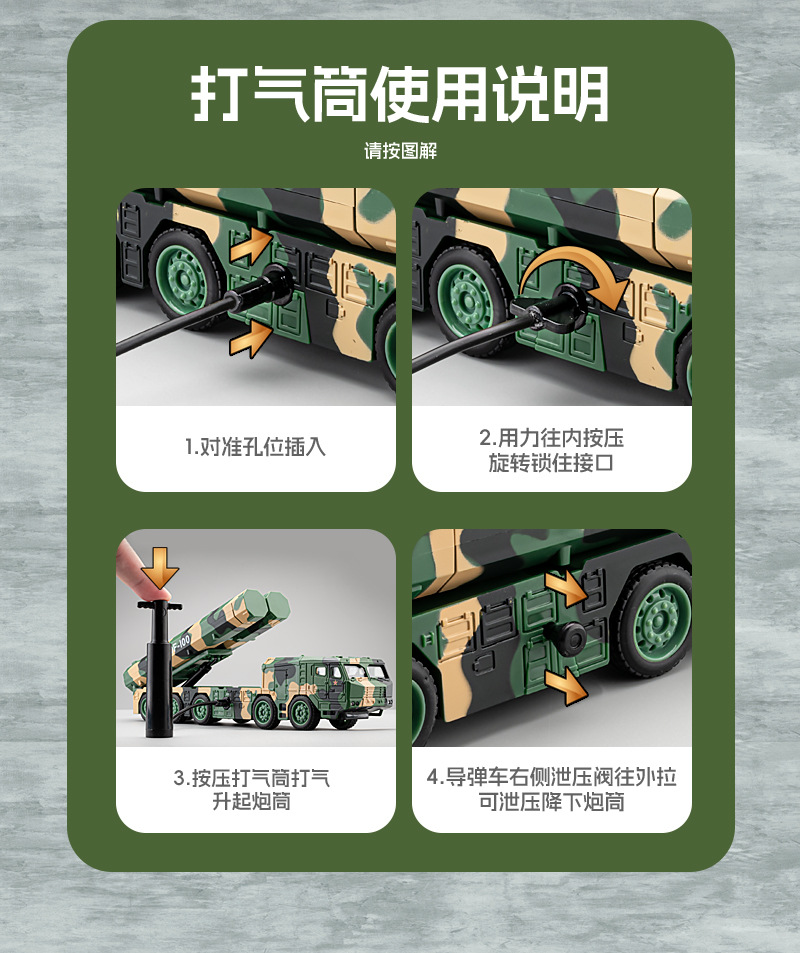 打气筒使用说明

请按图解

1.对准孔位插入

2.用力往内按压
旋转锁住接口

F-100

3.按压打气筒打气
升起炮筒

4.导弹车右侧泄压阀往外拉
可泄压降下炮筒