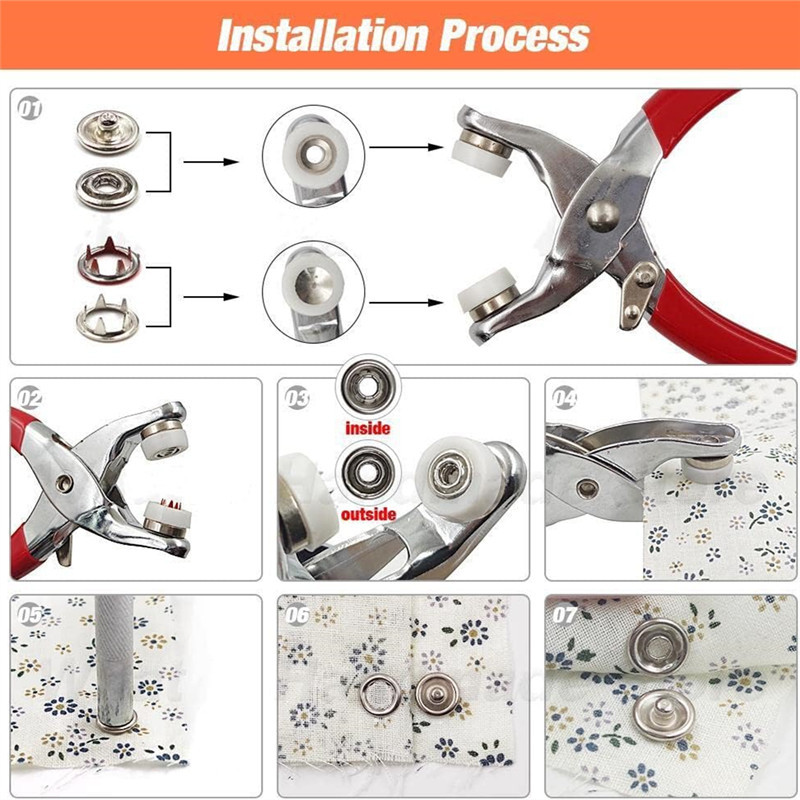 Installation Process

01

02

03

inside

outside

04

05

06

07