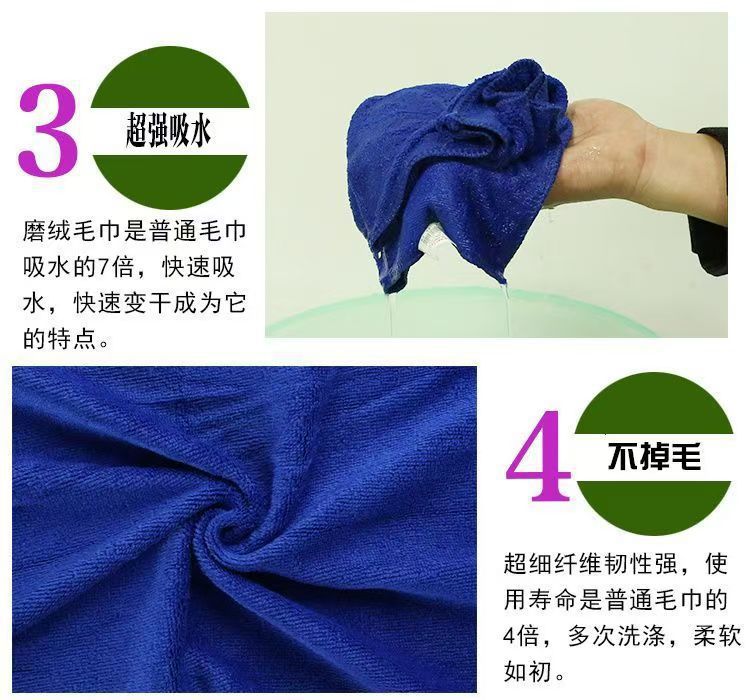 3

超强吸水

磨绒毛巾是普通毛巾吸水的7倍，快速吸水，快速变干成为它的特点。

4

不掉毛

超细纤维韧性强，使用寿命是普通毛巾的4倍，多次洗涤，柔软如初。