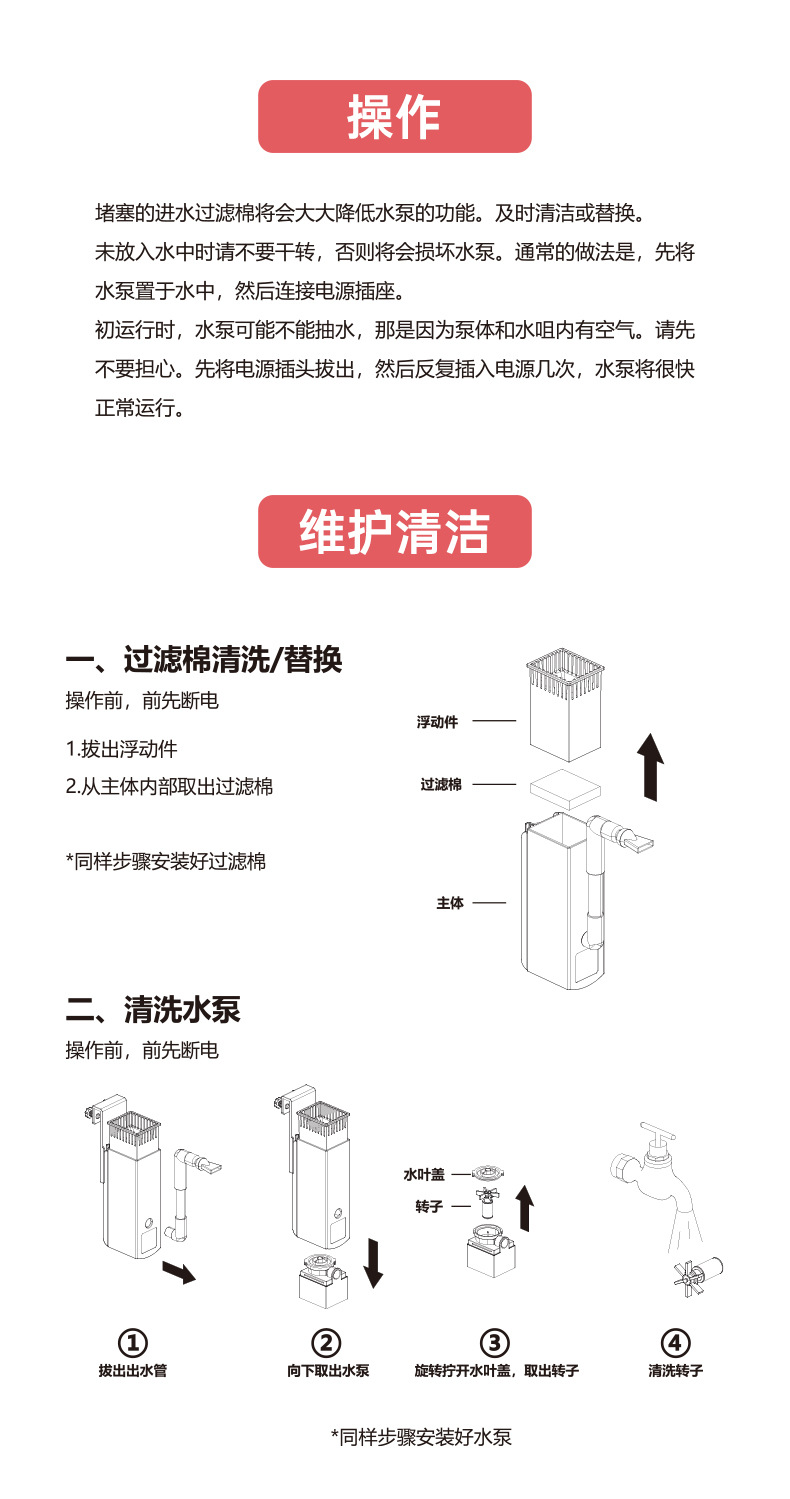 操作

堵塞的进水过滤棉将会大大降低水泵的功能。及时清洁或替换。
未放入水中时请不要干转，否则将会损坏水泵。通常的做法是，先将水泵置于水中，然后连接电源插座。
初运行时，水泵可能不能抽水，那是因为泵体和水咀内有空气。请先不要担心。先将电源插头拔出，然后反复插入电源几次，水泵将很快正常运行。

维护清洁

一、过滤棉清洗/替换
操作前，前先断电

1.拔出浮动件
2.从主体内部取出过滤棉

*同样步骤安装好过滤棉

浮动件
过滤棉
主体

二、清洗水泵
操作前，前先断电

水叶盖
转子

①
拔出出水管

②
向下取出水泵

③
旋转拧开水叶盖，取出转子

④
清洗转子

*同样步骤安装好水泵