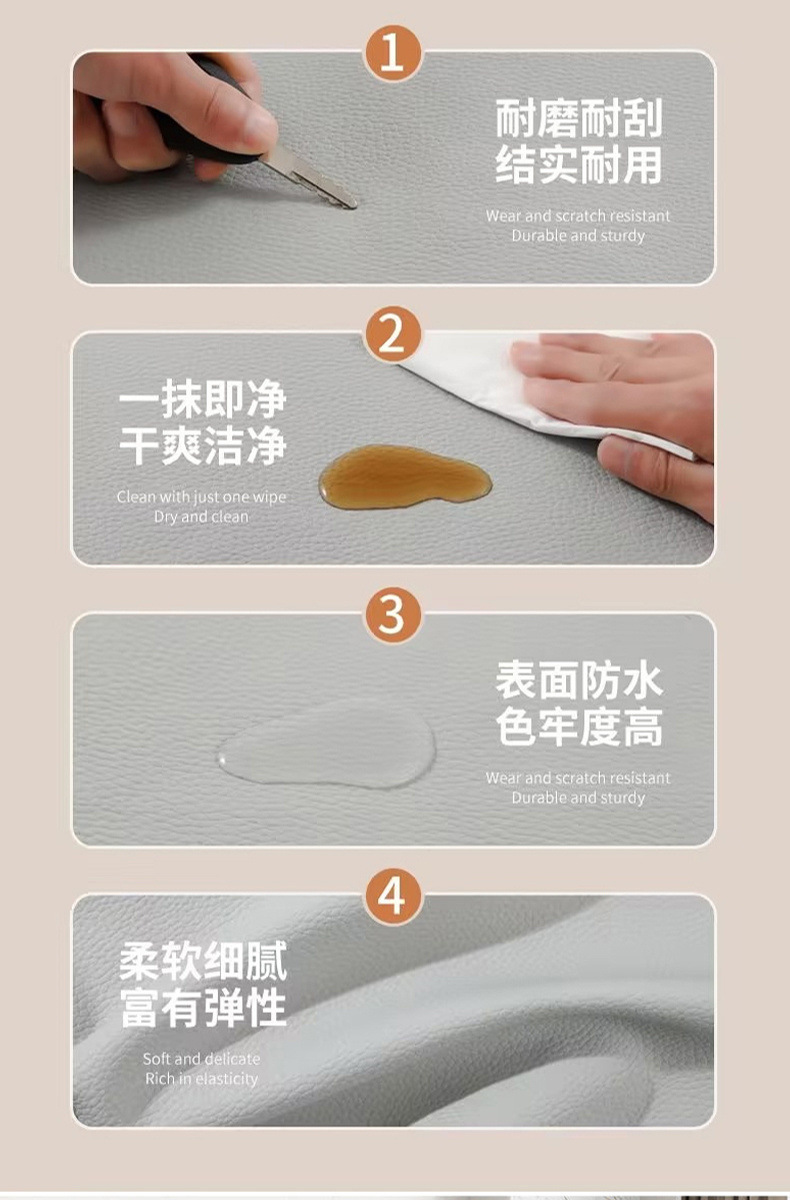 1

耐磨耐刮
结实耐用

Wear and scratch resistant
Durable and sturdy

2

一抹即净
干爽洁净

Clean with just one wipe
Dry and clean

3

表面防水
色牢度高

Wear and scratch resistant
Durable and sturdy

4

柔软细腻
富有弹性

Soft and delicate
Rich in elasticity