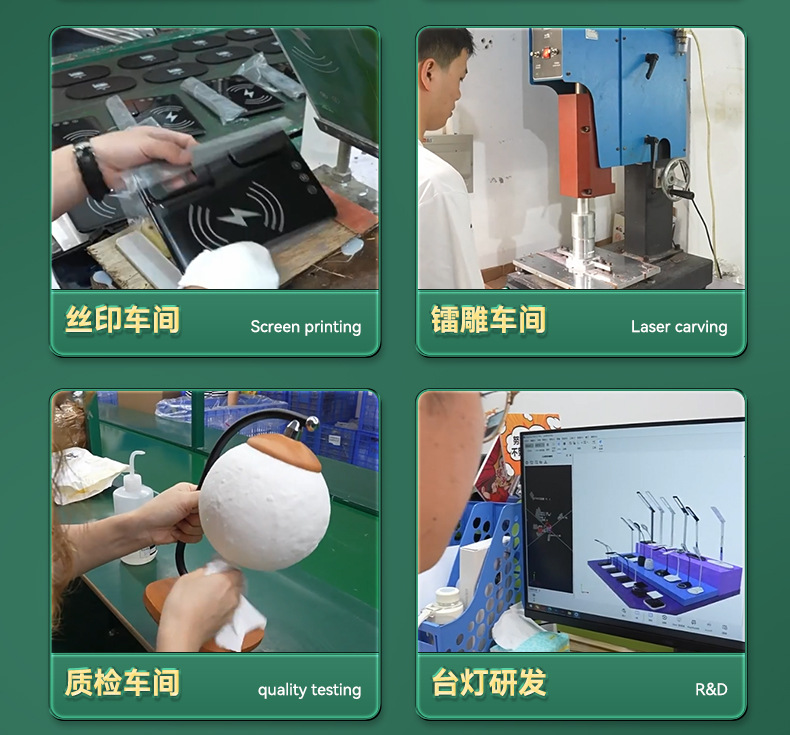 丝印车间 Screen printing

镭雕车间 Laser carving

质检车间 quality testing

台灯研发 R&D