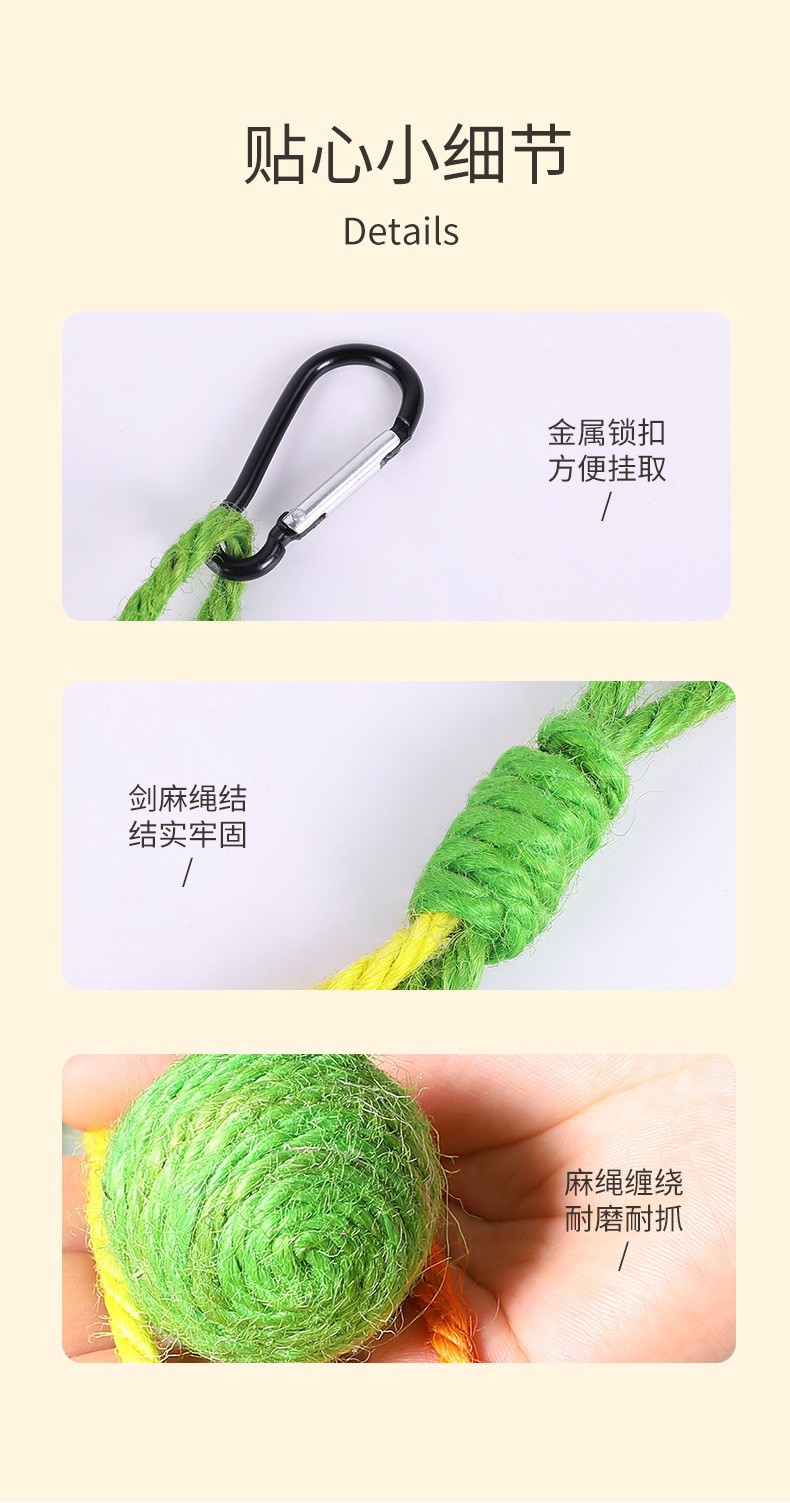 贴心小细节
Details

金属锁扣
方便挂取
/

剑麻绳结
结实牢固
/

麻绳缠绕
耐磨耐抓
/