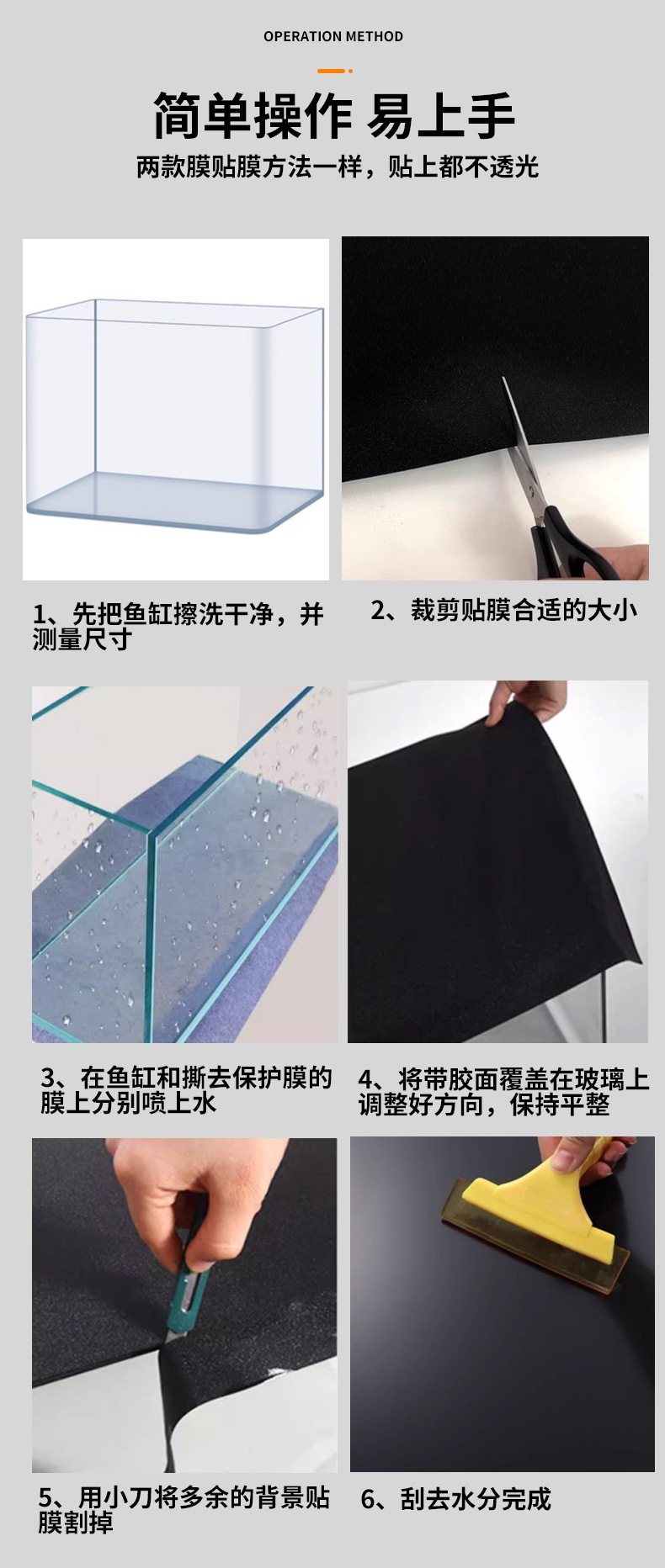 OPERATION METHOD

简单操作 易上手

两款膜贴膜方法一样，贴上都不透光

1、先把鱼缸擦洗干净，并测量尺寸

2、裁剪贴膜合适的大小

3、在鱼缸和撕去保护膜的膜上分别喷上水

4、将带胶面覆盖在玻璃上调整好方向，保持平整

5、用小刀将多余的背景贴膜割掉

6、刮去水分完成