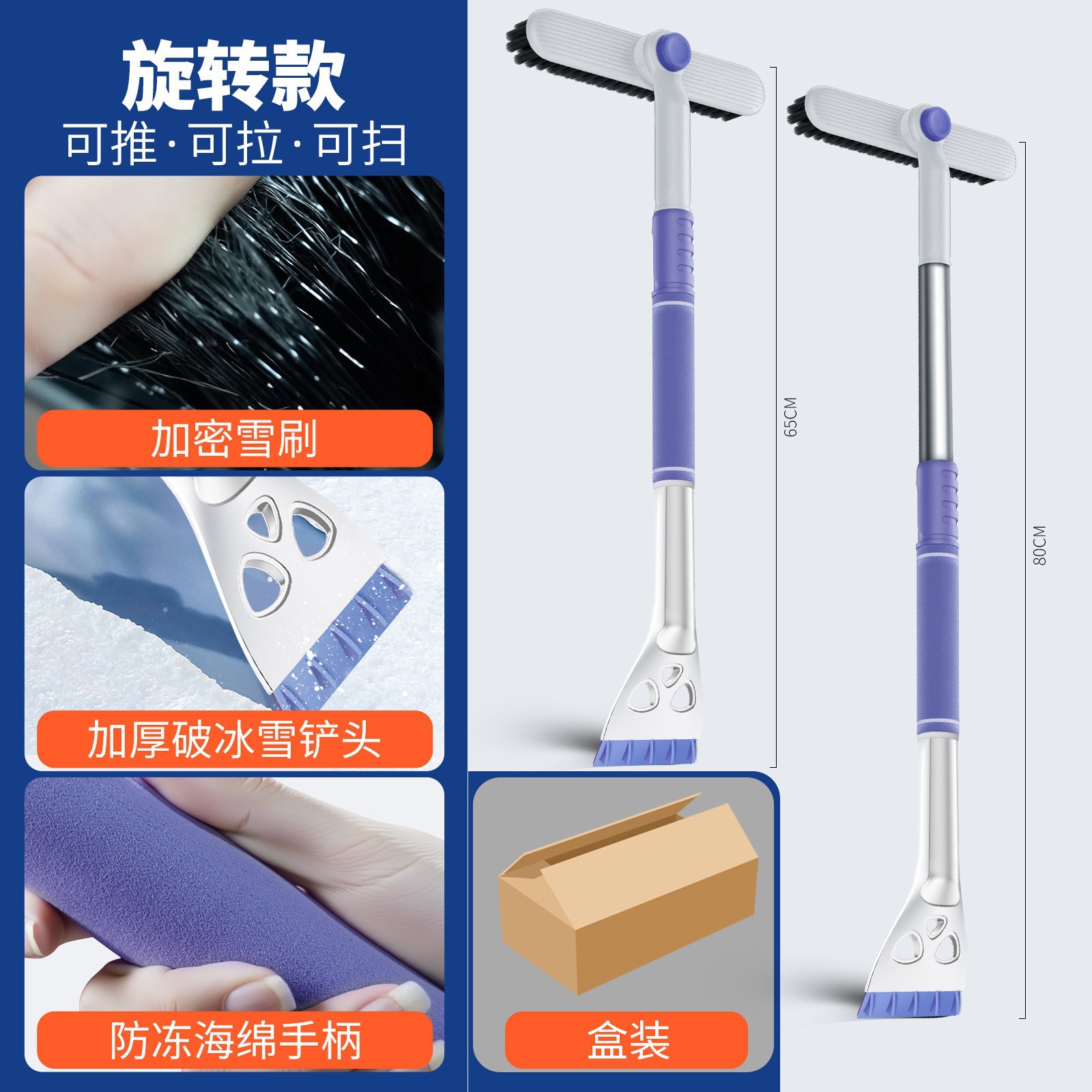 旋转款
可推·可拉·可扫

加密雪刷

加厚破冰雪铲头

防冻海绵手柄

65CM

80CM

盒装