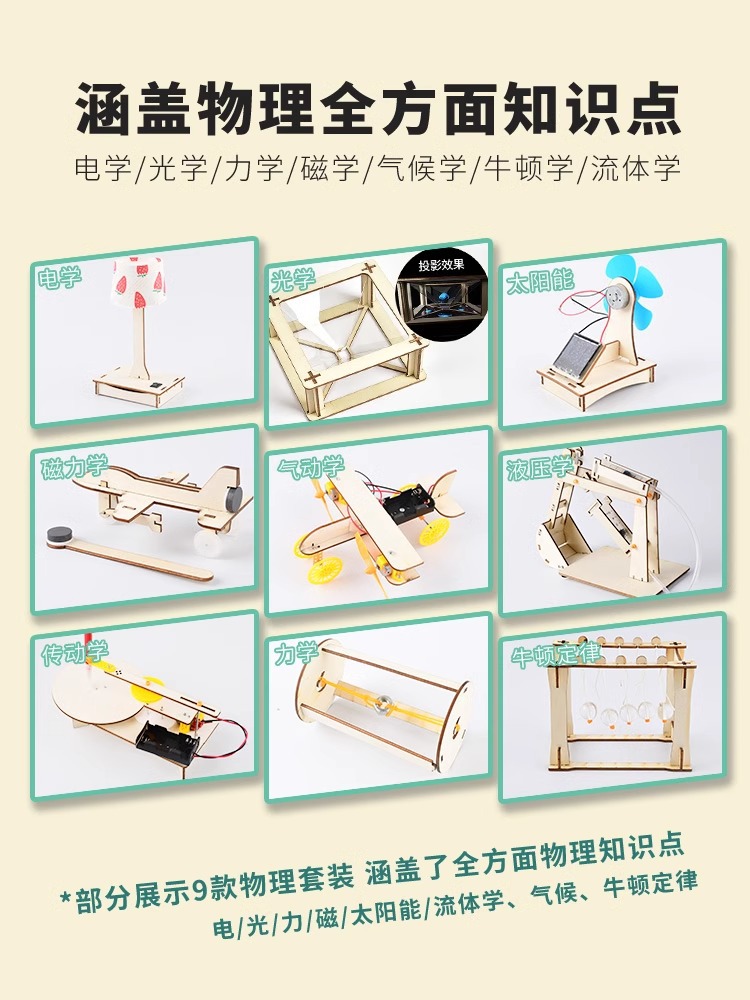 涵盖物理全方面知识点

电学/光学/力学/磁学/气候学/牛顿学/流体学

电学

光学

投影效果

太阳能

磁力学

气动学

液压学

传动学

力学

牛顿定律

*部分展示9款物理套装 涵盖了全方面物理知识点

电/光/力/磁/太阳能/流体学、气候、牛顿定律