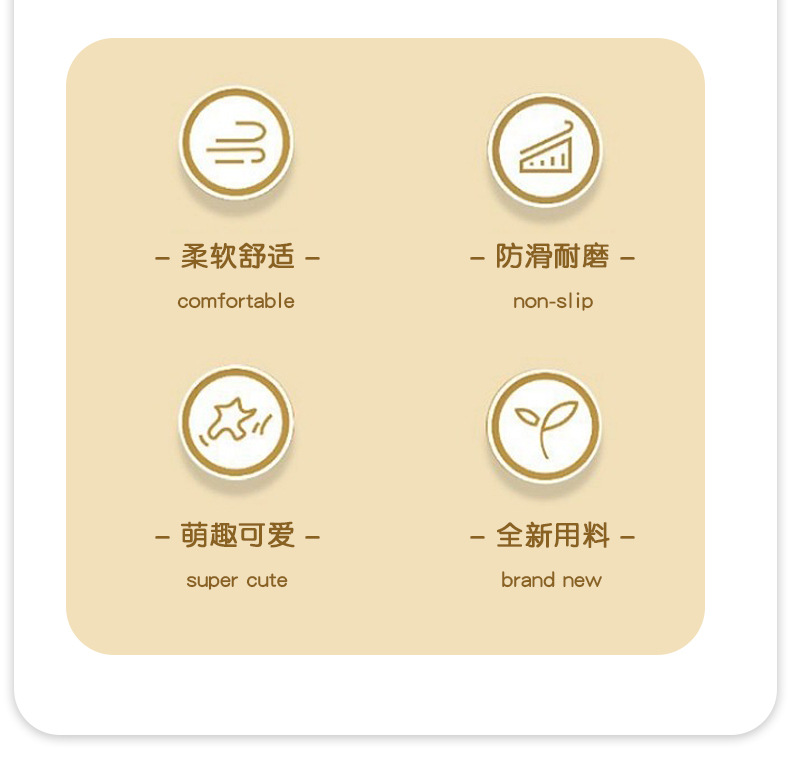 - 柔软舒适 -
comfortable

- 防滑耐磨 -
non-slip

- 萌趣可爱 -
super cute

- 全新用料 -
brand new