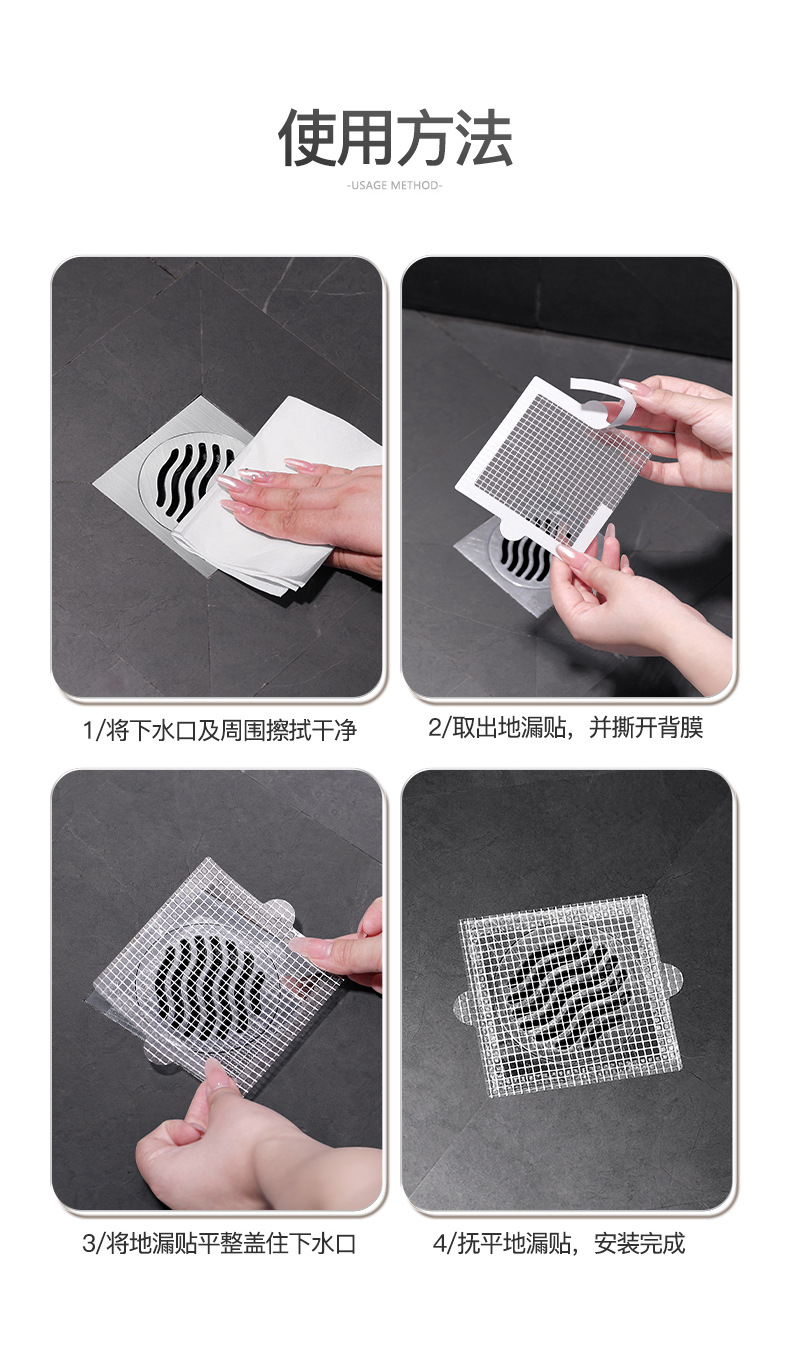 使用方法

-USAGE METHOD-

1/将下水口及周围擦拭干净

2/取出地漏贴，并撕开背膜

3/将地漏贴平整盖住下水口

4/抚平地漏贴，安装完成