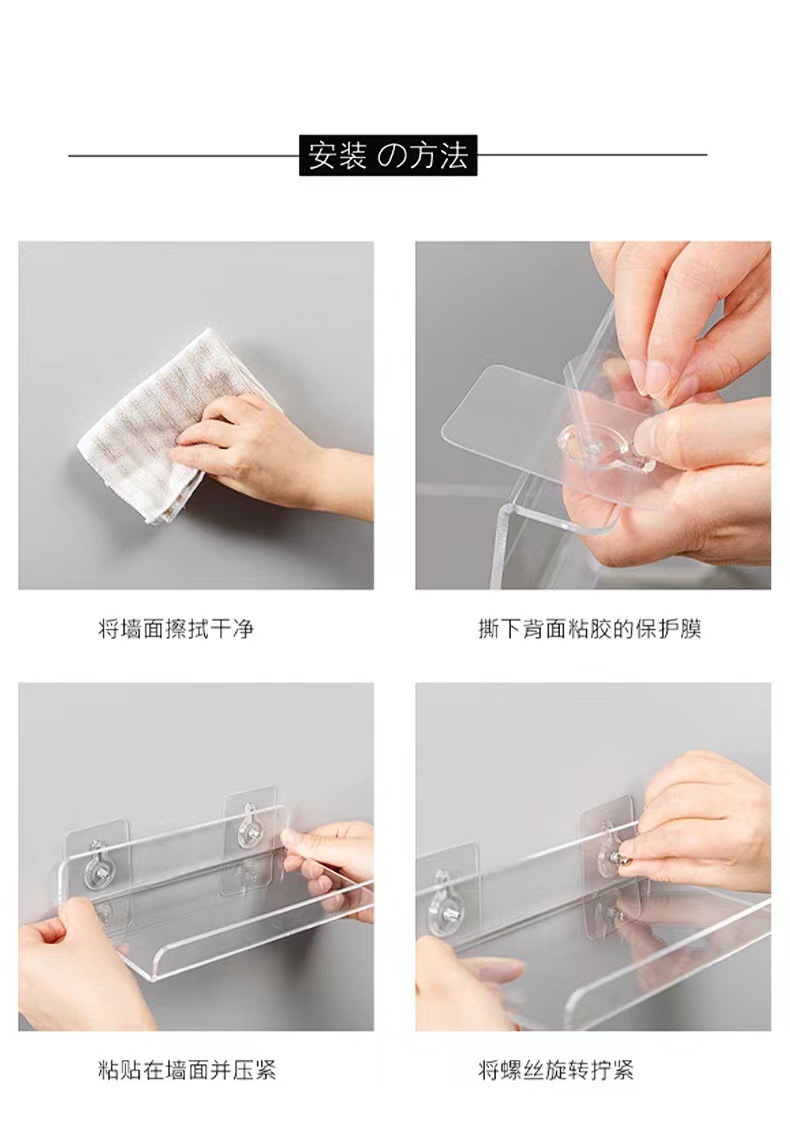 安装 の方法

将墙面擦拭干净

撕下背面粘胶的保护膜

粘贴在墙面并压紧

将螺丝旋转拧紧