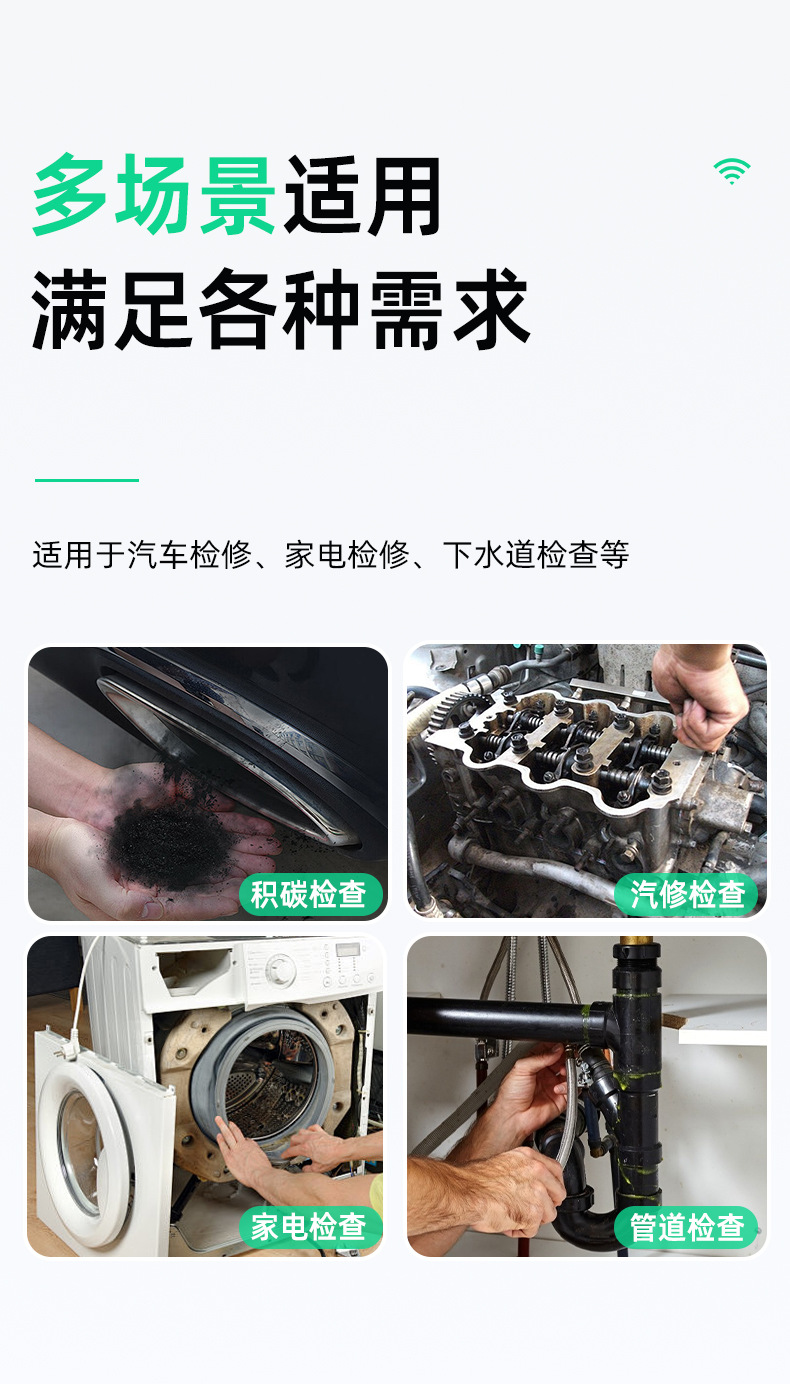 多场景适用
满足各种需求

适用于汽车检修、家电检修、下水道检查等

积碳检查

汽修检查

家电检查

管道检查