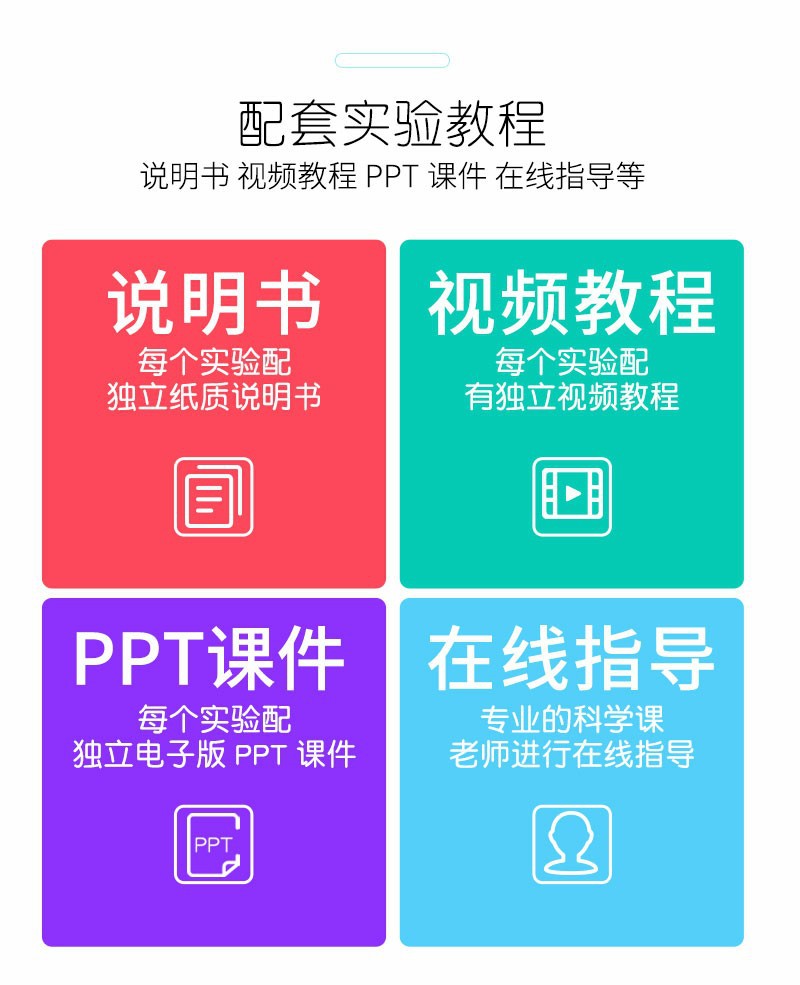 配套实验教程

说明书 视频教程 PPT 课件 在线指导等

说明书

每个实验配
独立纸质说明书

视频教程

每个实验配
有独立视频教程

PPT课件

每个实验配
独立电子版PPT课件

PPT

在线指导

专业的科学课
老师进行在线指导