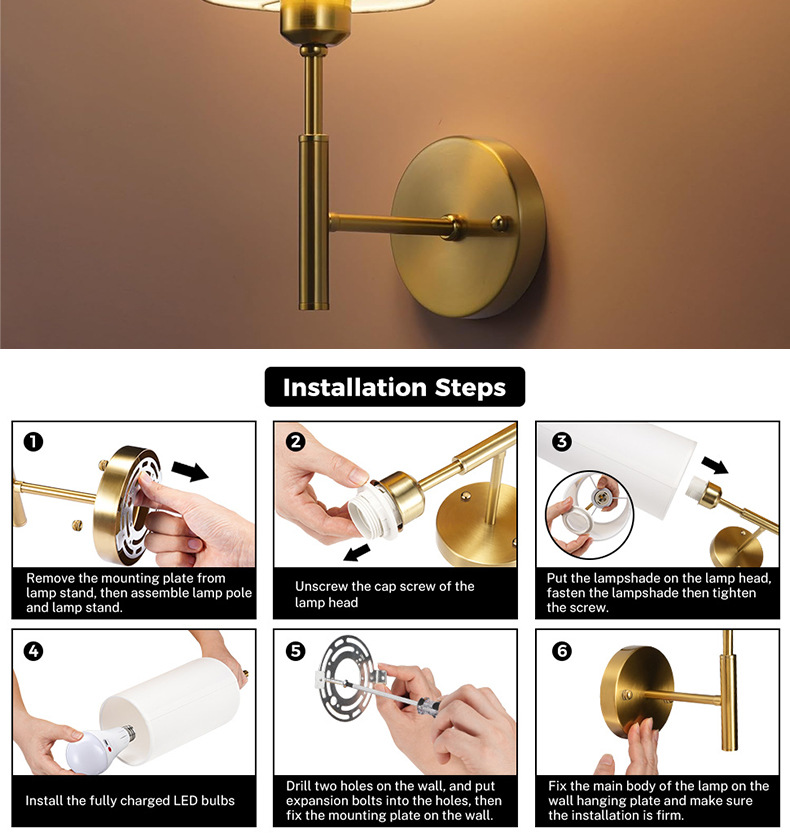 Installation Steps

1
Remove the mounting plate from lamp stand, then assemble lamp pole and lamp stand.

2
Unscrew the cap screw of the lamp head

3
Put the lampshade on the lamp head, fasten the lampshade then tighten the screw.

4
Install the fully charged LED bulbs

5
Drill two holes on the wall, and put expansion bolts into the holes, then fix the mounting plate on the wall.

6
Fix the main body of the lamp on the wall hanging plate and make sure the installation is firm.